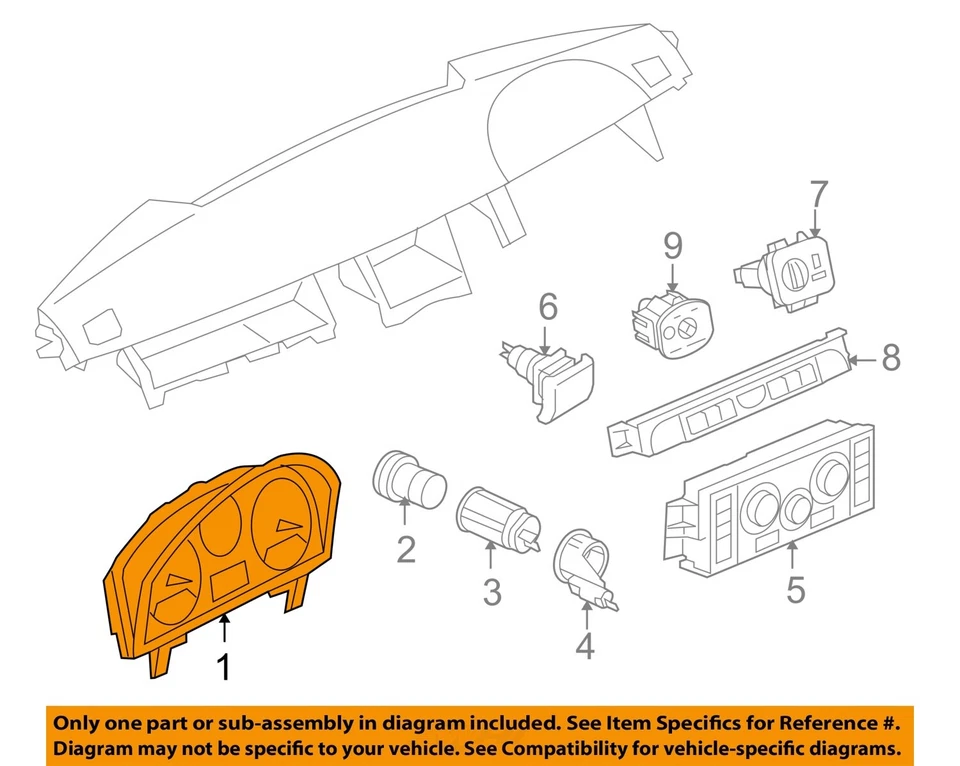 7
9
6
8
2
3
4
5
1

Only one part or sub-assembly in diagram included. See Item Specifics for Reference #.
Diagram may not be specific to your vehicle. See Compatibility for vehicle-specific diagrams.