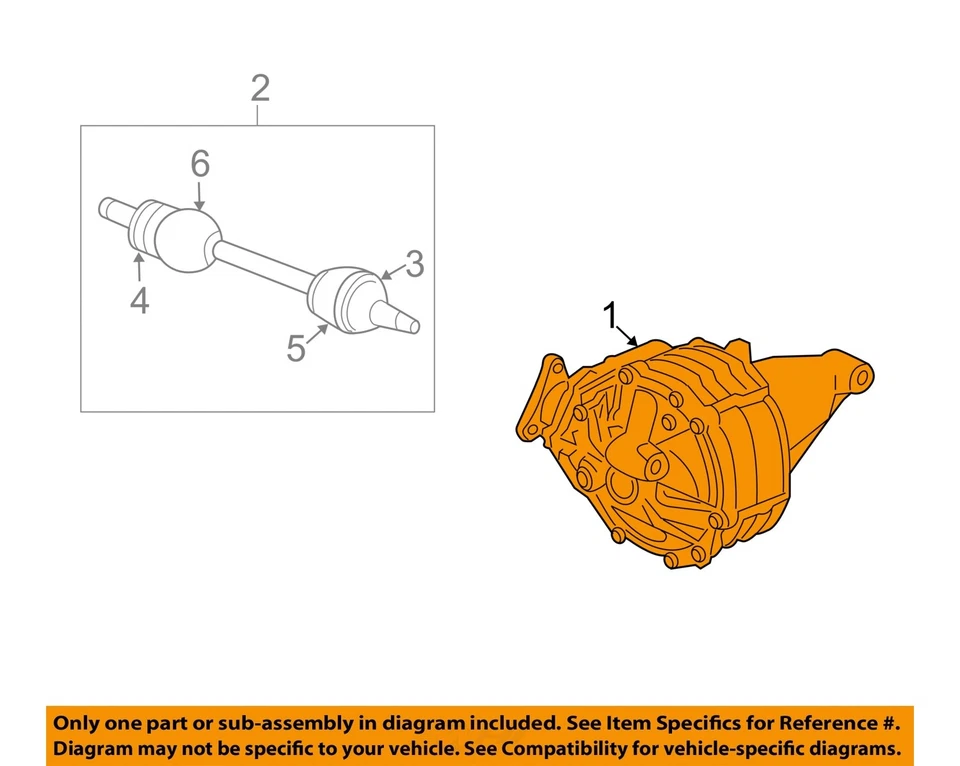 2

6

3

4

5

1

Only one part or sub-assembly in diagram included. See Item Specifics for Reference #.
Diagram may not be specific to your vehicle. See Compatibility for vehicle-specific diagrams.