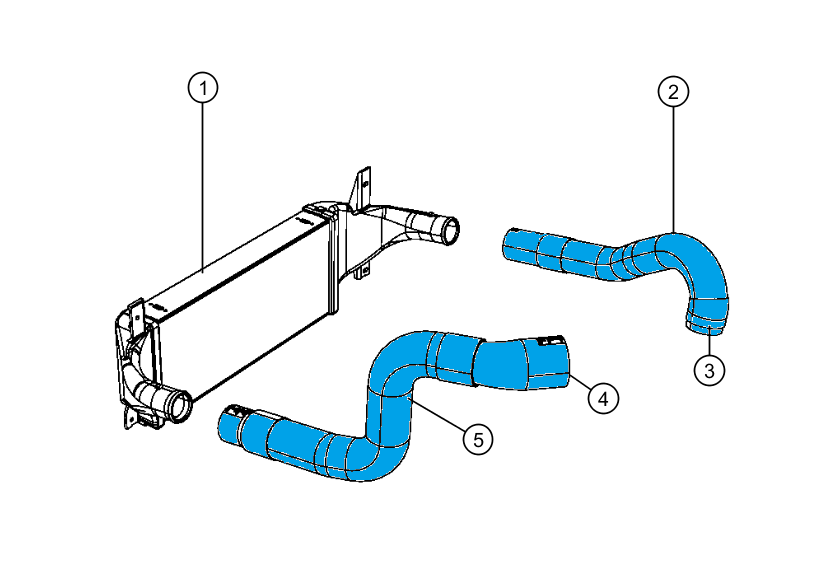 1
2
3
4
5