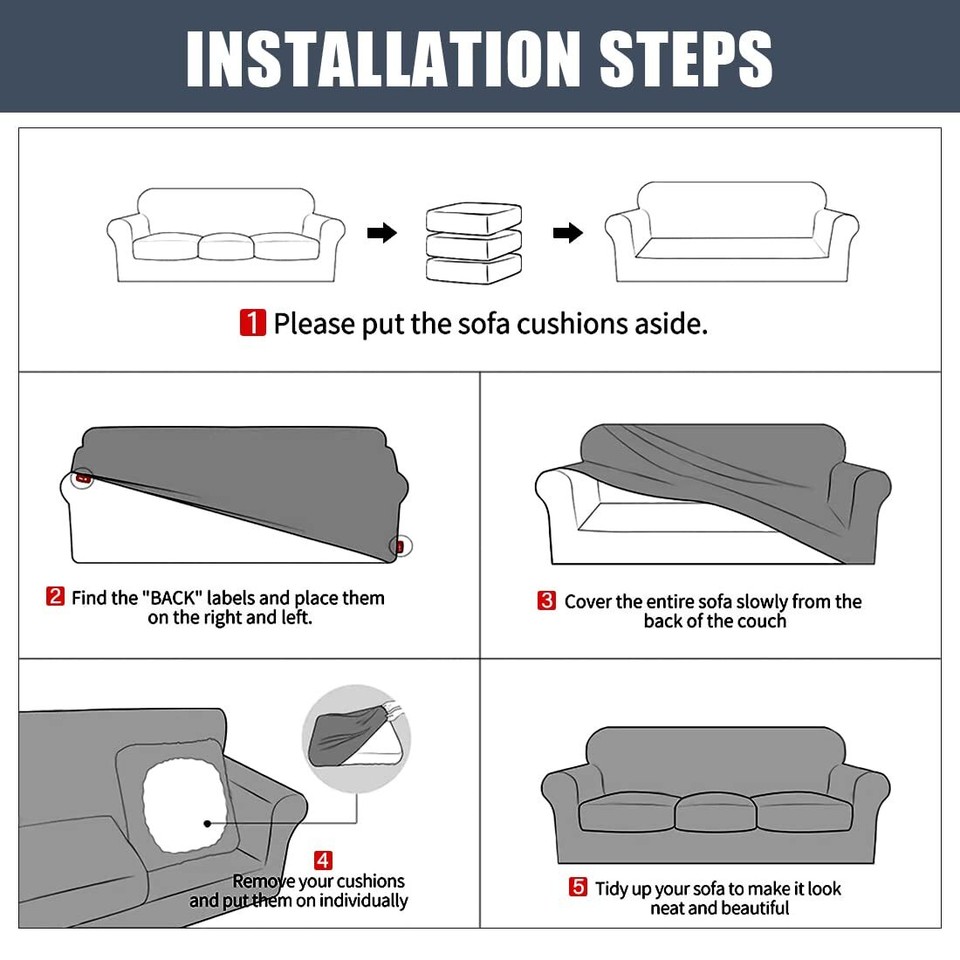 INSTALLATION STEPS

1 Please put the sofa cushions aside.

2 Find the "BACK" labels and place them on the right and left.

3 Cover the entire sofa slowly from the back of the couch

4 Remove your cushions and put them on individually

5 Tidy up your sofa to make it look neat and beautiful