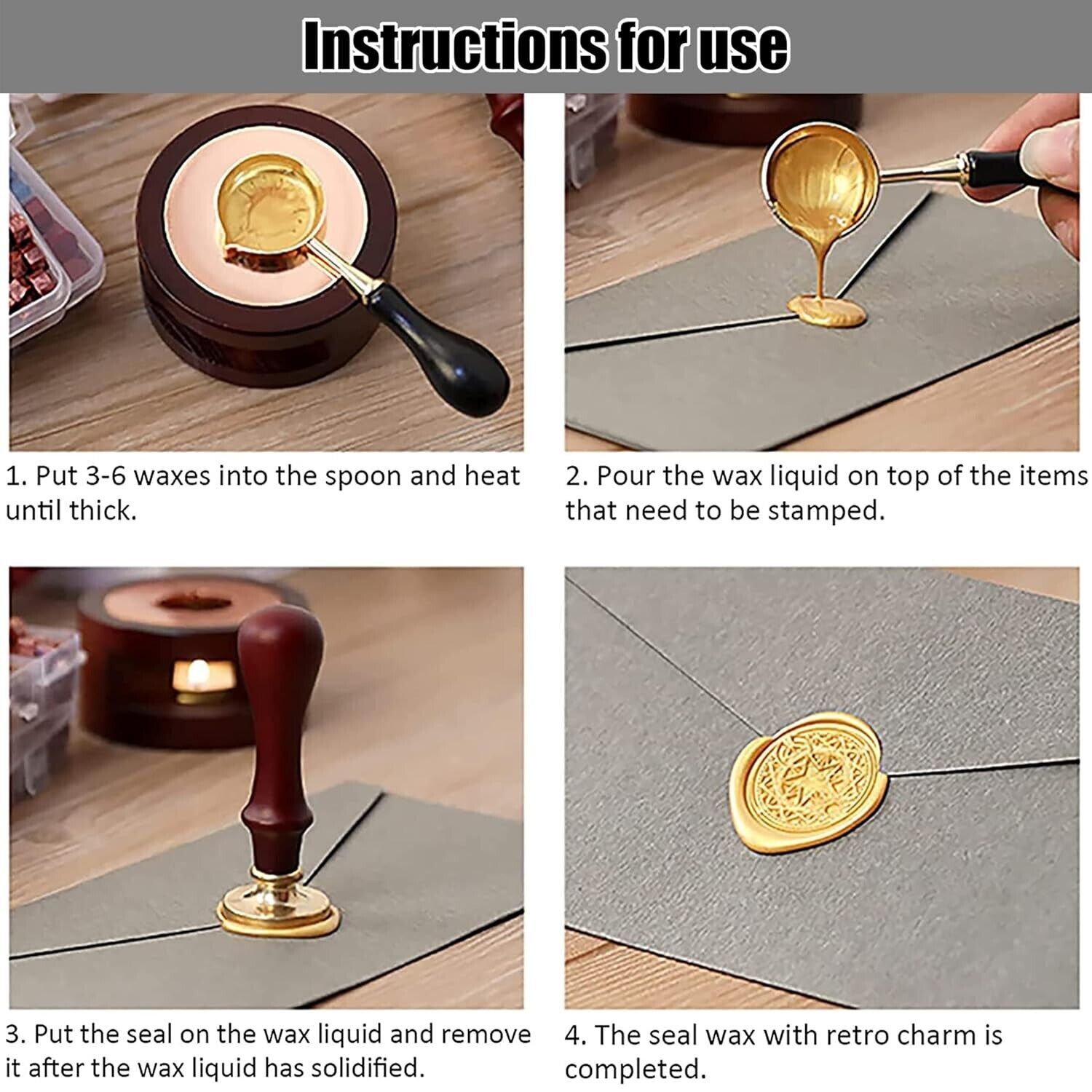 Instructions for use

1. Put 3-6 waxes into the spoon and heat until thick.

2. Pour the wax liquid on top of the items that need to be stamped.

3. Put the seal on the wax liquid and remove it after the wax liquid has solidified.

4. The seal wax with retro charm is completed.