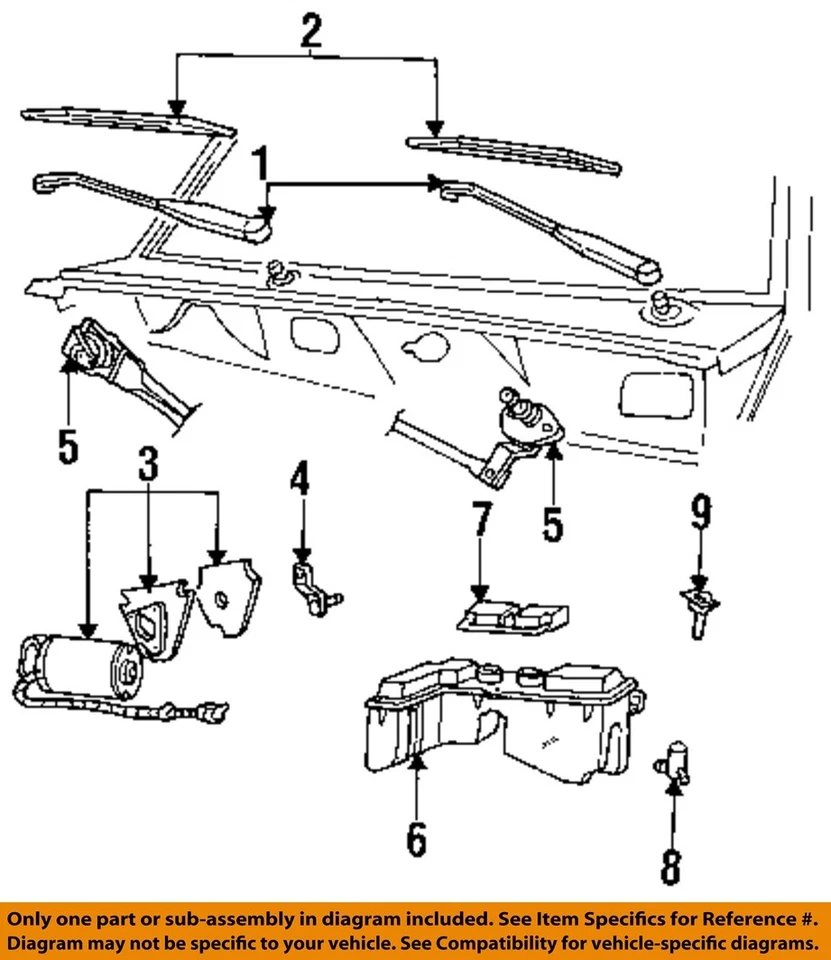 2

1

5

3

4

5

7

9

6

8

Only one part or sub-assembly in diagram included. See Item Specifics for Reference #.
Diagram may not be specific to your vehicle. See Compatibility for vehicle-specific diagrams.