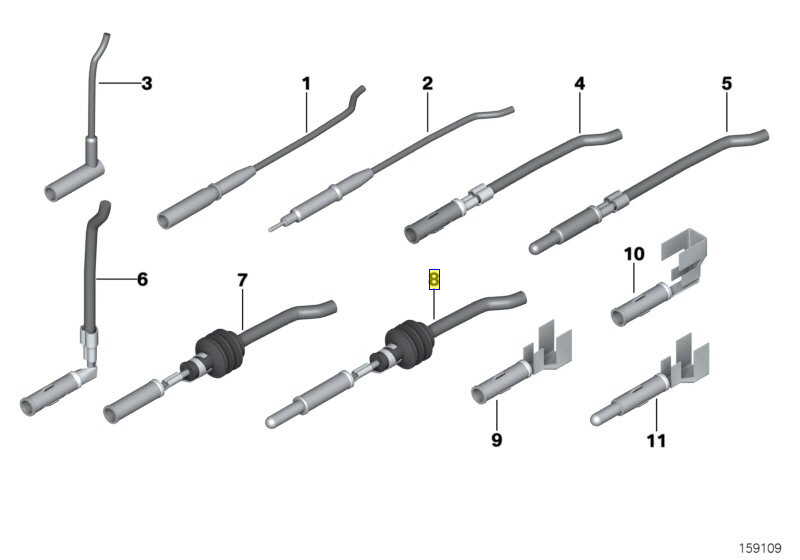 3
1
2
4
5
6
7
8
10
9
11
159109