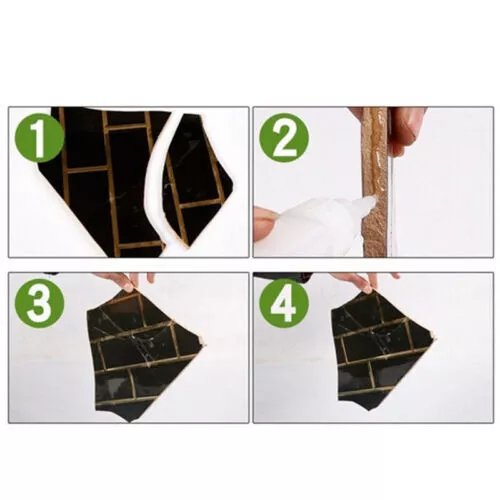 1

2

3

4