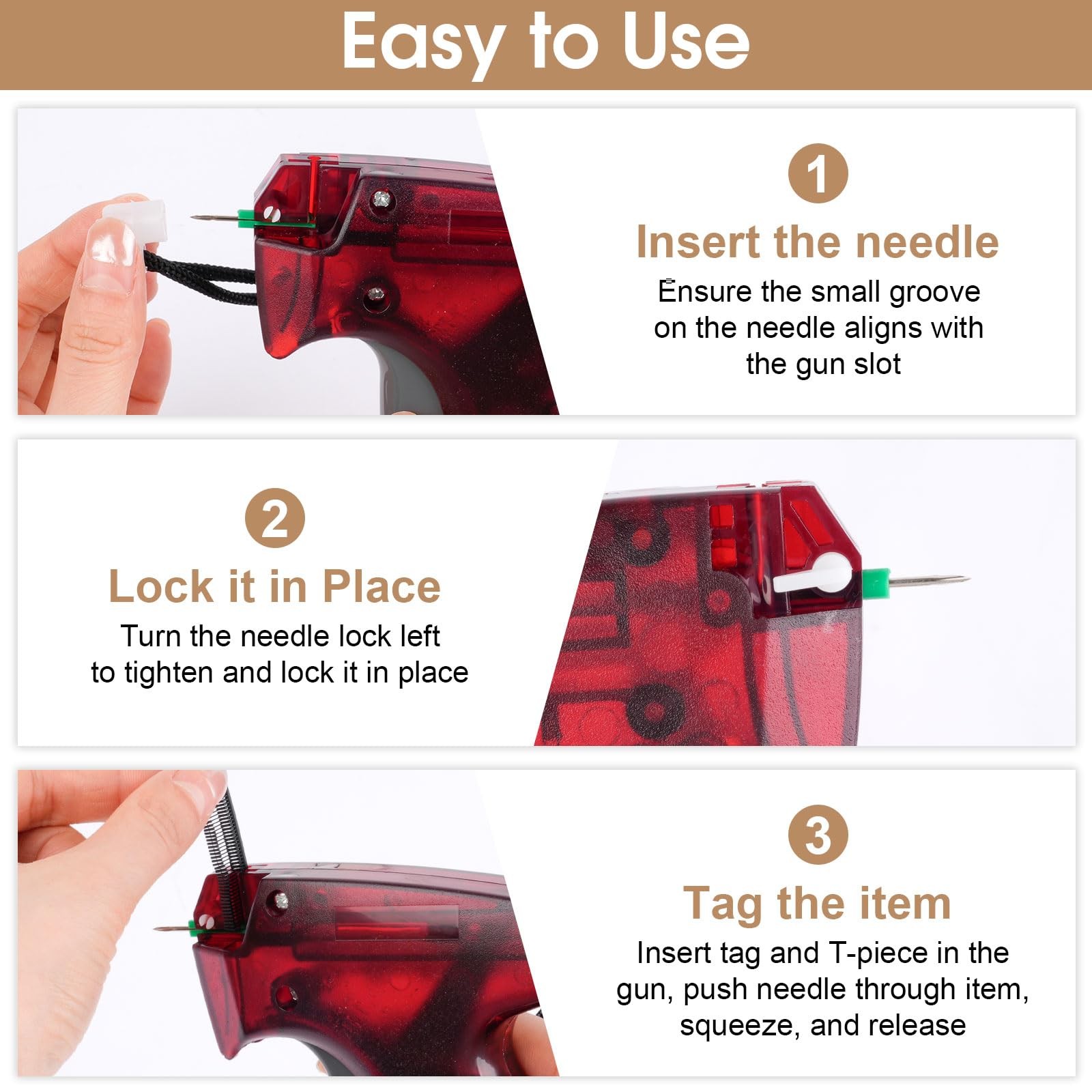 Easy to Use

1

Insert the needle

Ensure the small groove on the needle aligns with the gun slot

2

Lock it in Place

Turn the needle lock left to tighten and lock it in place

3

Tag the item

Insert tag and T-piece in the gun, push needle through item, squeeze, and release