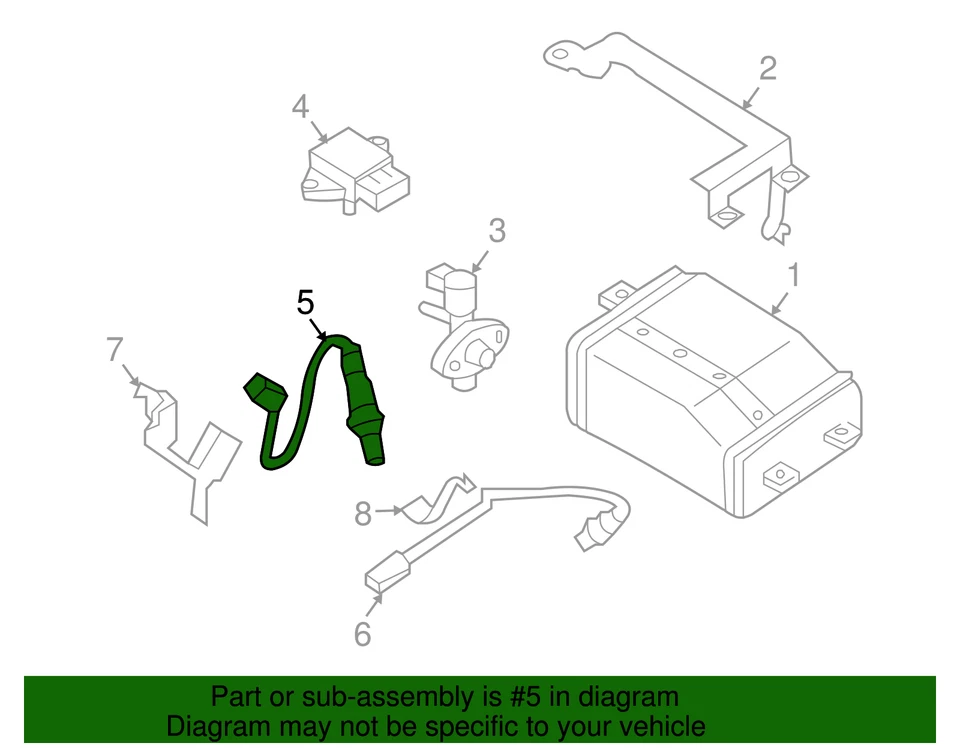 2
4
3
1
5
7
8
6

Part or sub-assembly is #5 in diagram
Diagram may not be specific to your vehicle