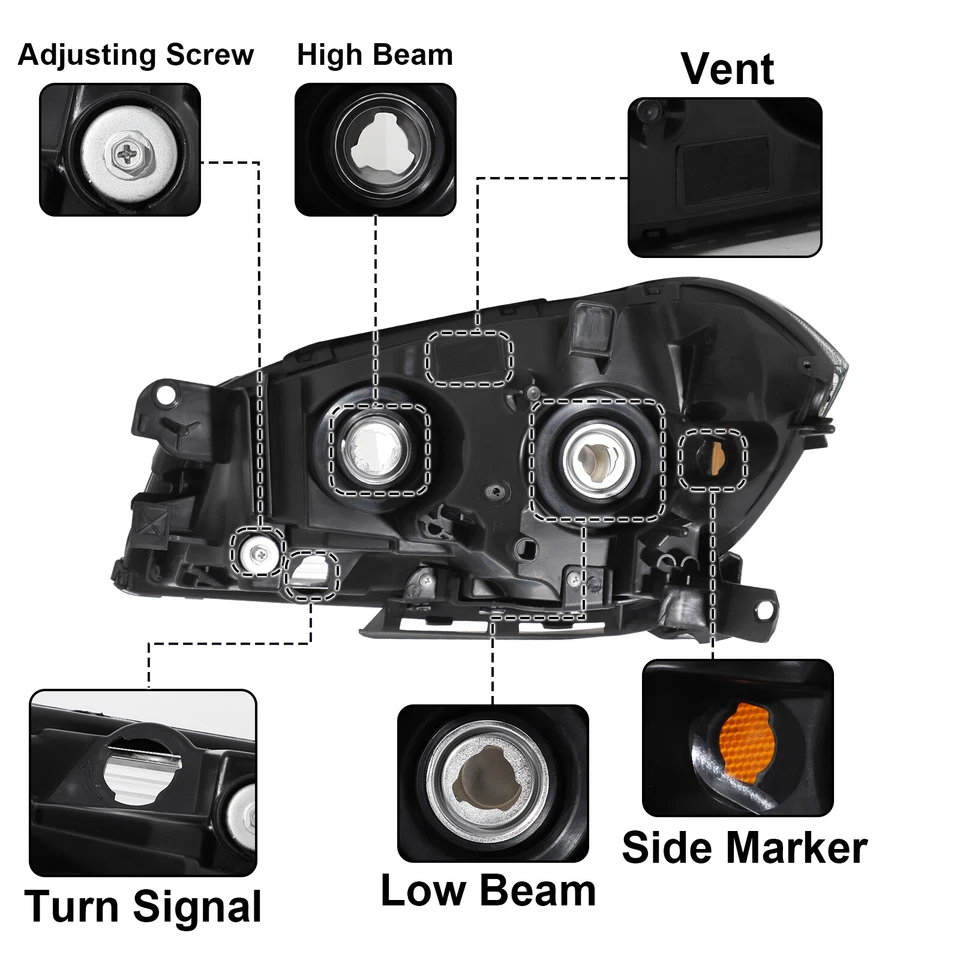 Adjusting Screw

High Beam

Vent

Turn Signal

Low Beam

Side Marker