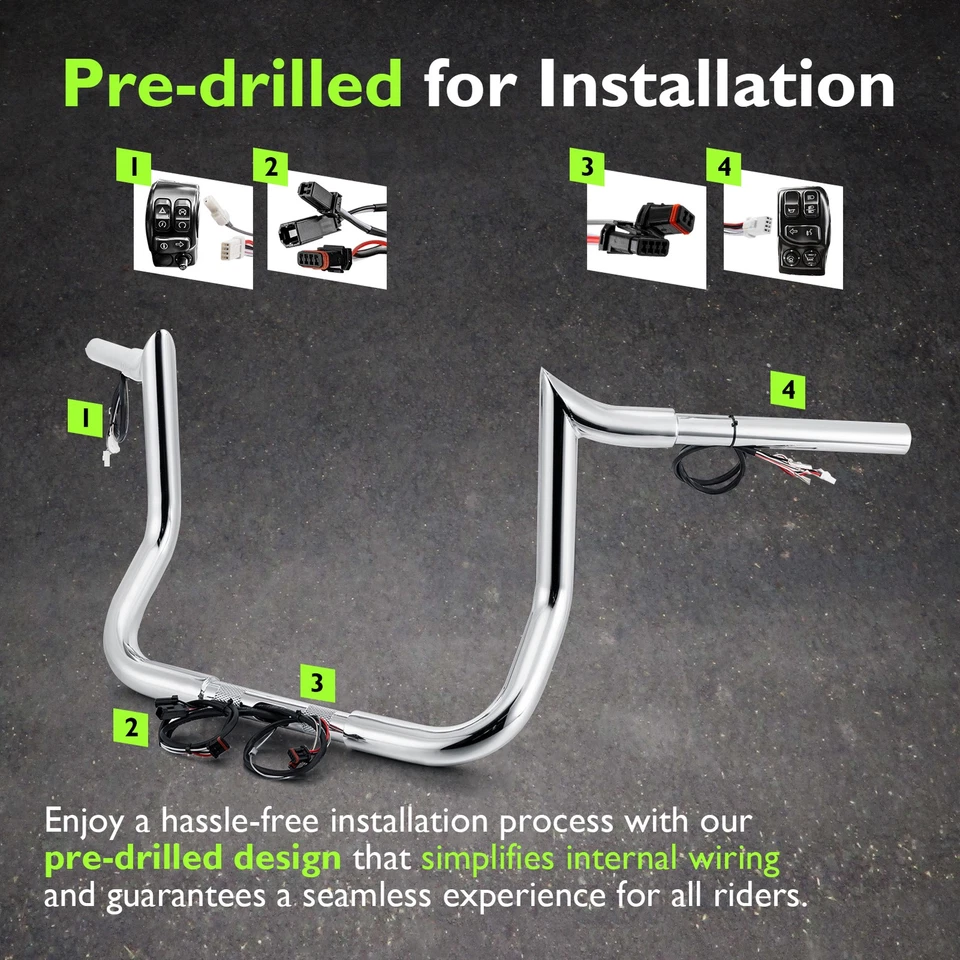 Pre-drilled for Installation

1

2

3

4

1

4

3

2

Enjoy a hassle-free installation process with our pre-drilled design that simplifies internal wiring and guarantees a seamless experience for all riders.