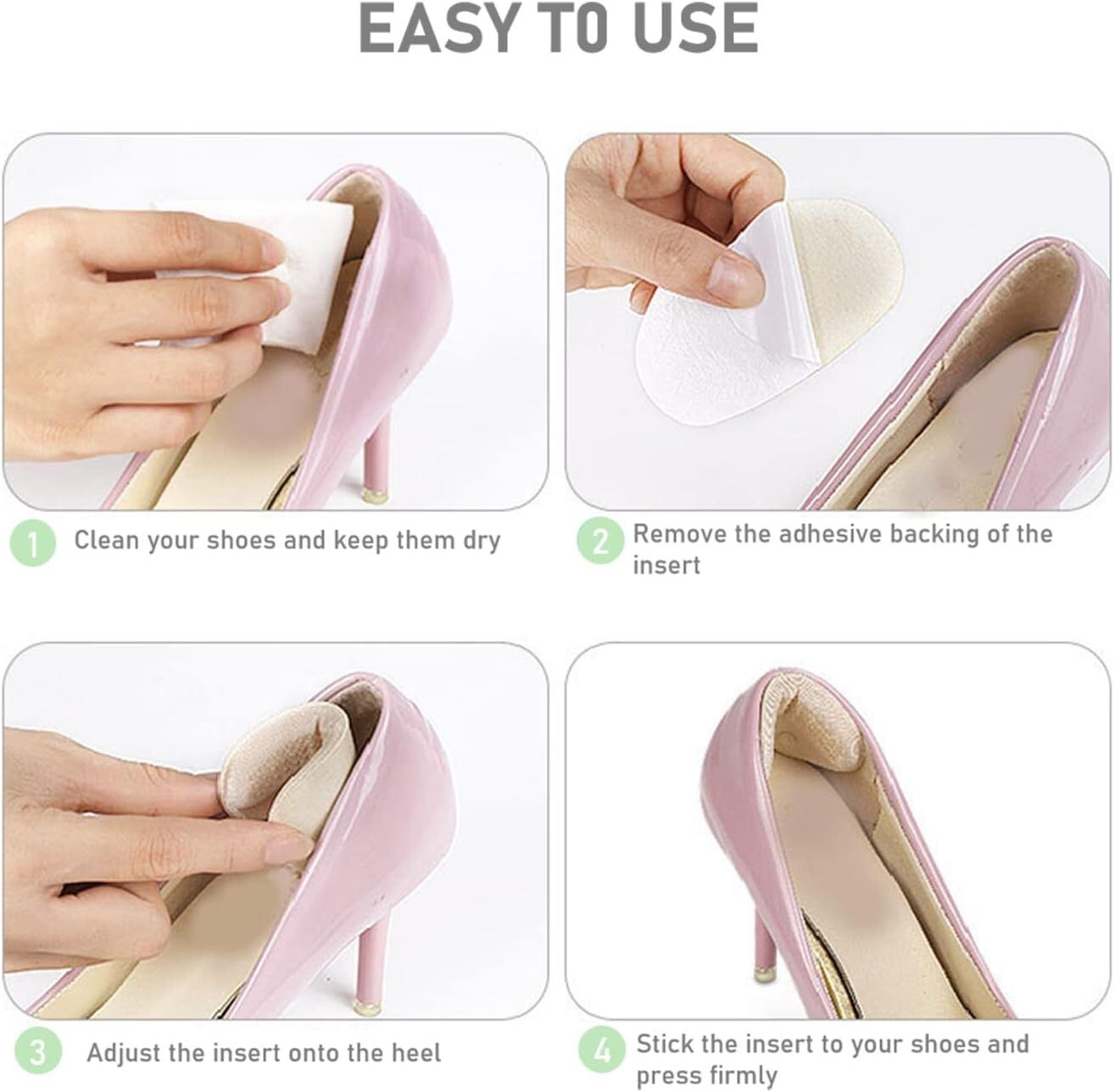 EASY TO USE

1 Clean your shoes and keep them dry

2 Remove the adhesive backing of the insert

3 Adjust the insert onto the heel

4 Stick the insert to your shoes and press firmly