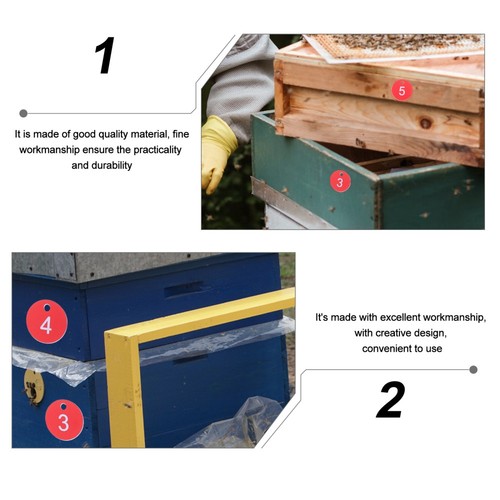 1

It is made of good quality material, fine workmanship ensure the practicality and durability

5

3

4

3

It's made with excellent workmanship, with creative design, convenient to use

2