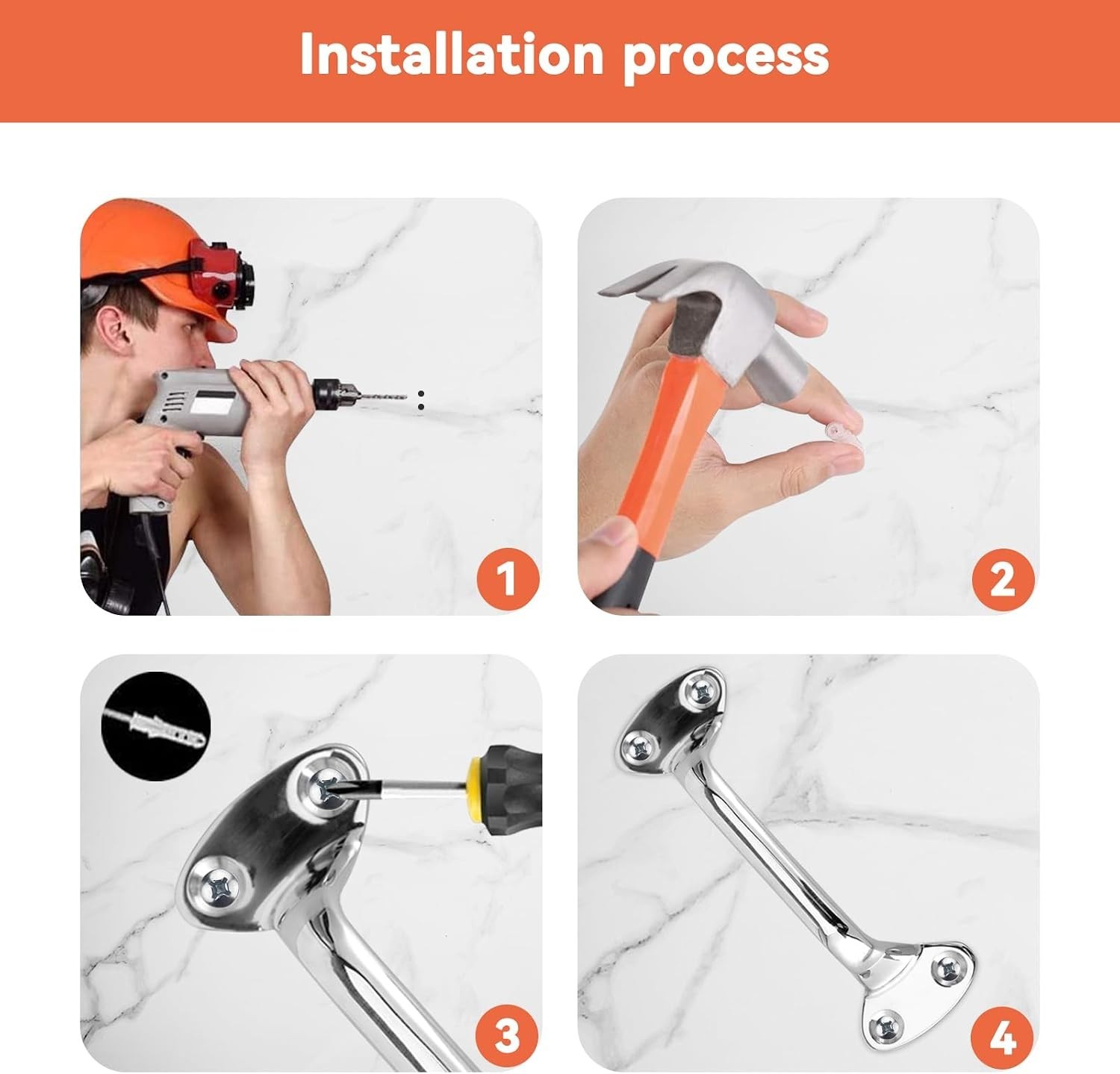 Installation process

1

2

3

4