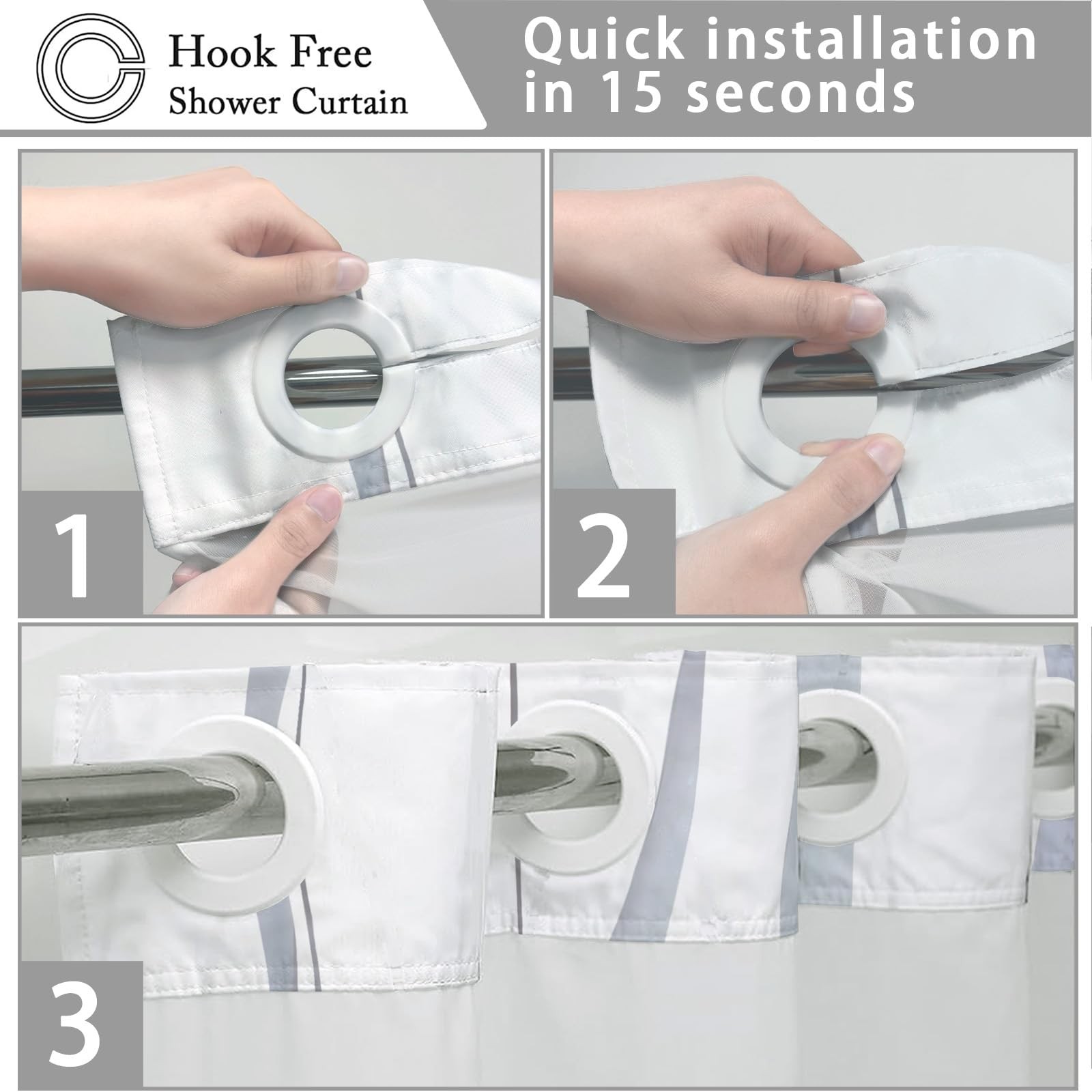 Hook Free
Shower Curtain

Quick installation in 15 seconds

1

2

3