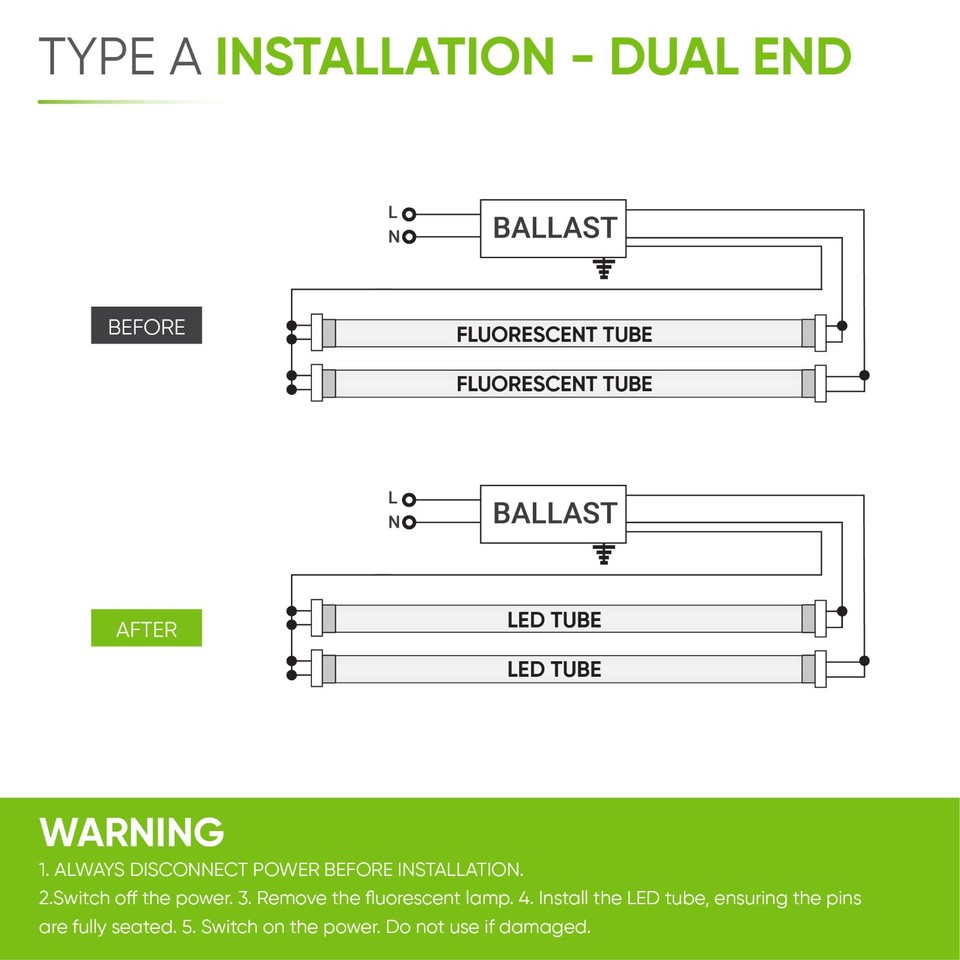 TYPE A INSTALLATION - DUAL END

L
N
BALLAST

BEFORE

FLUORESCENT TUBE
FLUORESCENT TUBE

L
N
BALLAST

AFTER

LED TUBE
LED TUBE

WARNING
1. ALWAYS DISCONNECT POWER BEFORE INSTALLATION.
2.Switch off the power. 3. Remove the fluorescent lamp. 4. Install the LED tube, ensuring the pins are fully seated. 5. Switch on the power. Do not use if damaged.