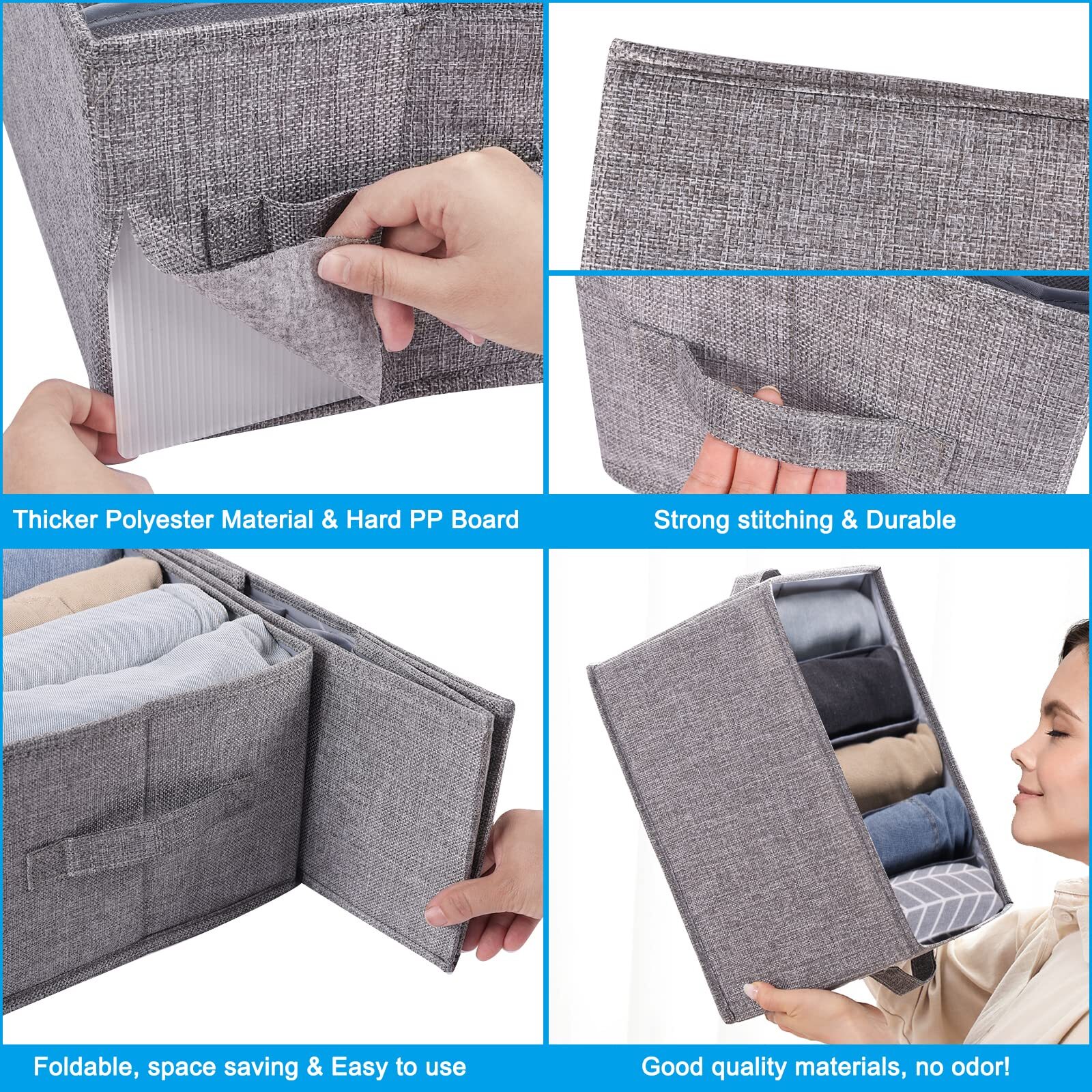 Thicker Polyester Material & Hard PP Board

Strong stitching & Durable

Foldable, space saving & Easy to use

Good quality materials, no odor!