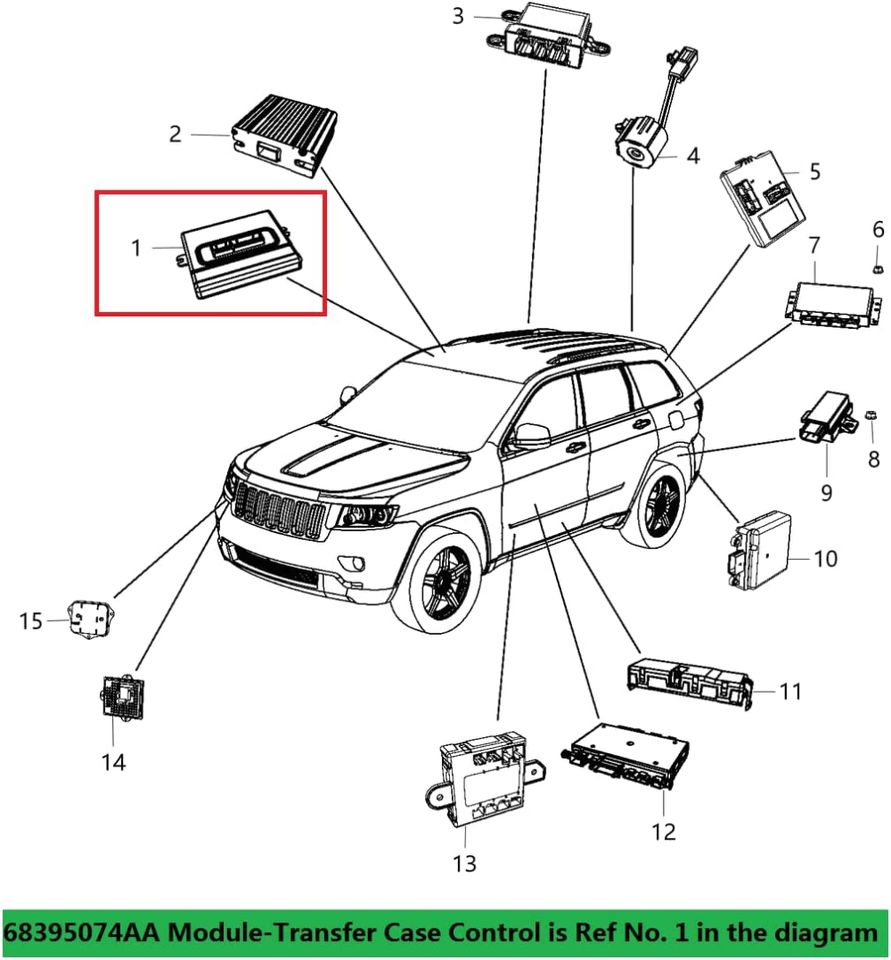 3
2
4
5
1
6
7
8
9
10
15
11
14
12
13

68395074AA Module-Transfer Case Control is Ref No. 1 in the diagram