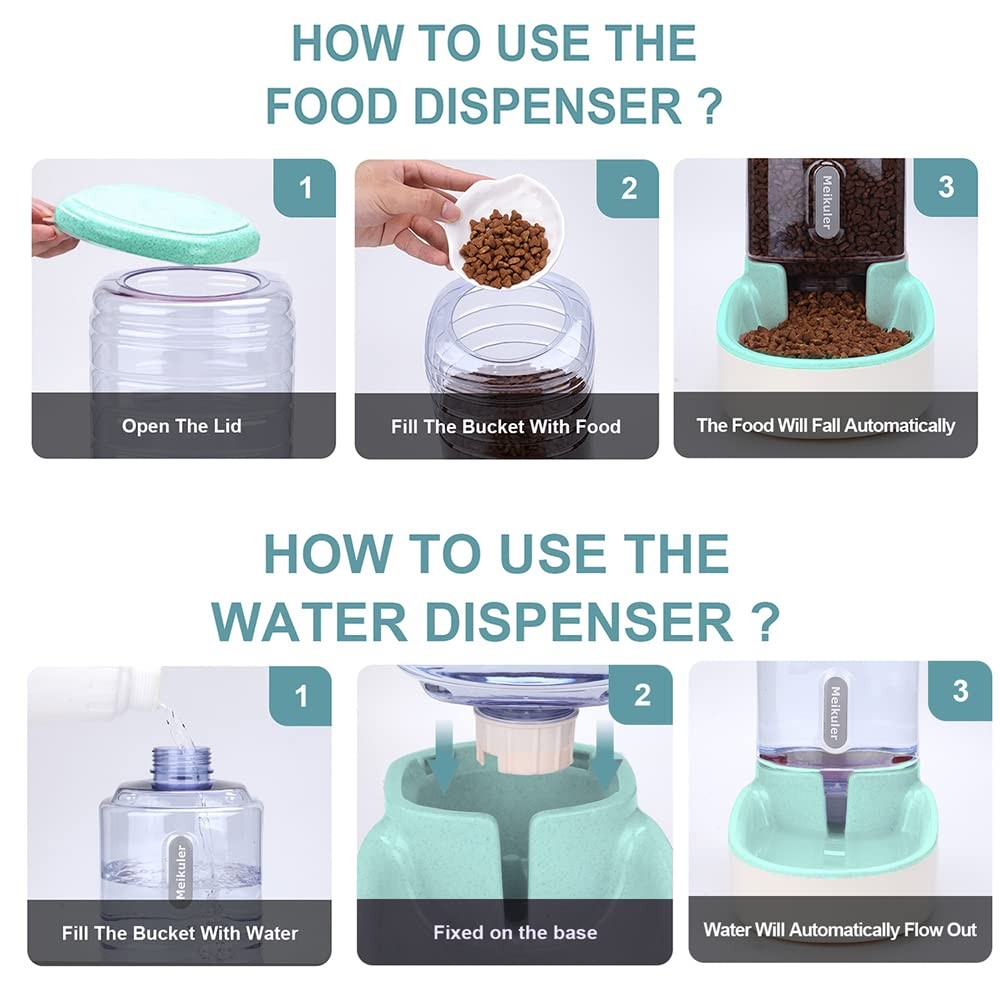 HOW TO USE THE FOOD DISPENSER ?

1
Open The Lid

2
Fill The Bucket With Food

3
Meikuler
The Food Will Fall Automatically

HOW TO USE THE WATER DISPENSER ?

1
Meikuler
Fill The Bucket With Water

2
Fixed on the base

3
Meikuler
Water Will Automatically Flow Out