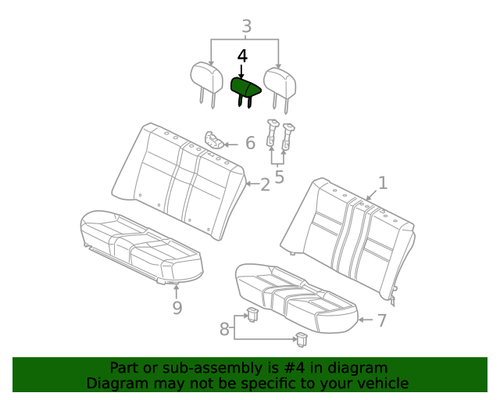 3
4
6
5
2
1
9
8
7

Part or sub-assembly is #4 in diagram
Diagram may not be specific to your vehicle