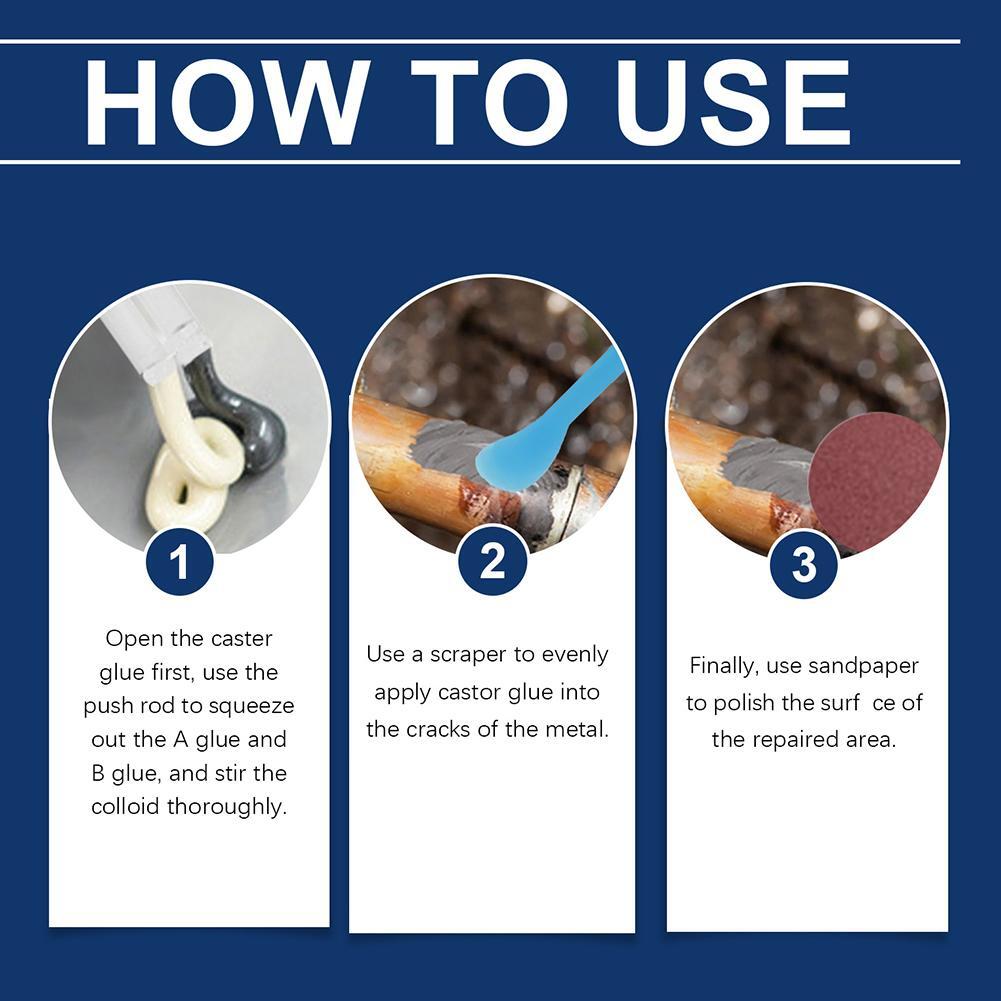 HOW TO USE

1

Open the caster glue first, use the push rod to squeeze out the A glue and B glue, and stir the colloid thoroughly.

2

Use a scraper to evenly apply castor glue into the cracks of the metal.

3

Finally, use sandpaper to polish the surf ce of the repaired area.