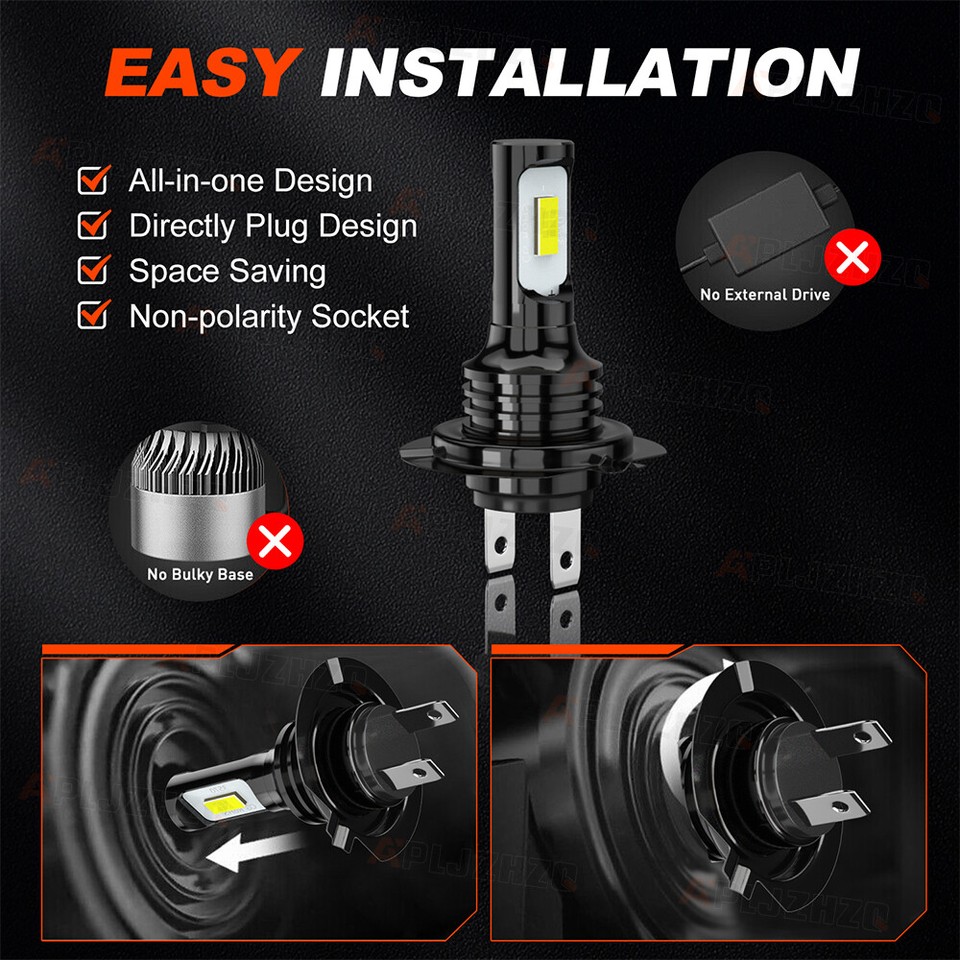 EASY INSTALLATION

All-in-one Design
Directly Plug Design
Space Saving
Non-polarity Socket

No External Drive

No Bulky Base

PLJZHZQ