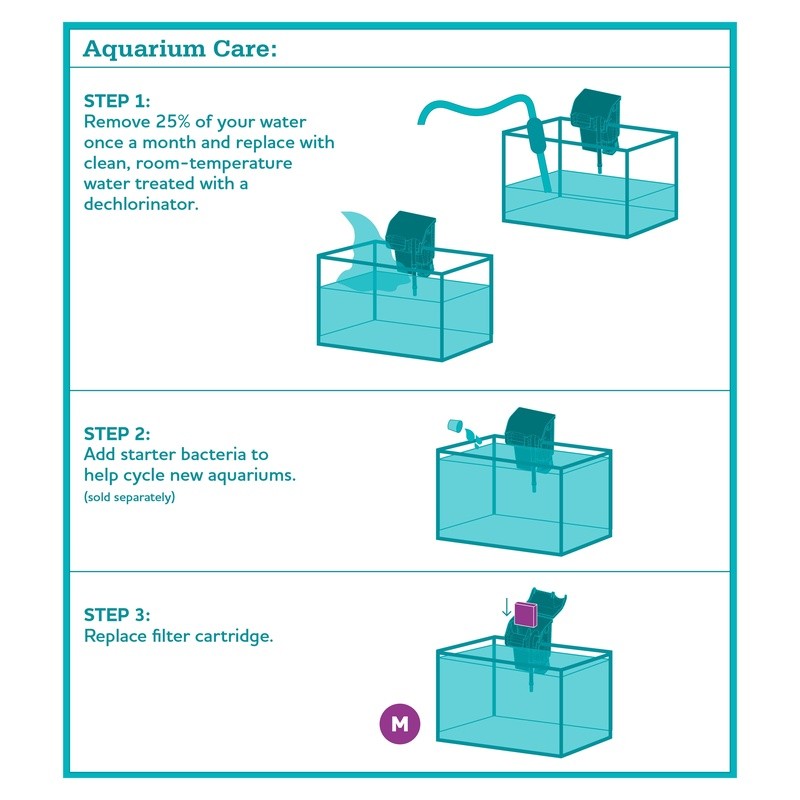 Aquarium Care:

STEP 1:
Remove 25% of your water once a month and replace with clean, room-temperature water treated with a dechlorinator.

STEP 2:
Add starter bacteria to help cycle new aquariums.
(sold separately)

STEP 3:
Replace filter cartridge.

M