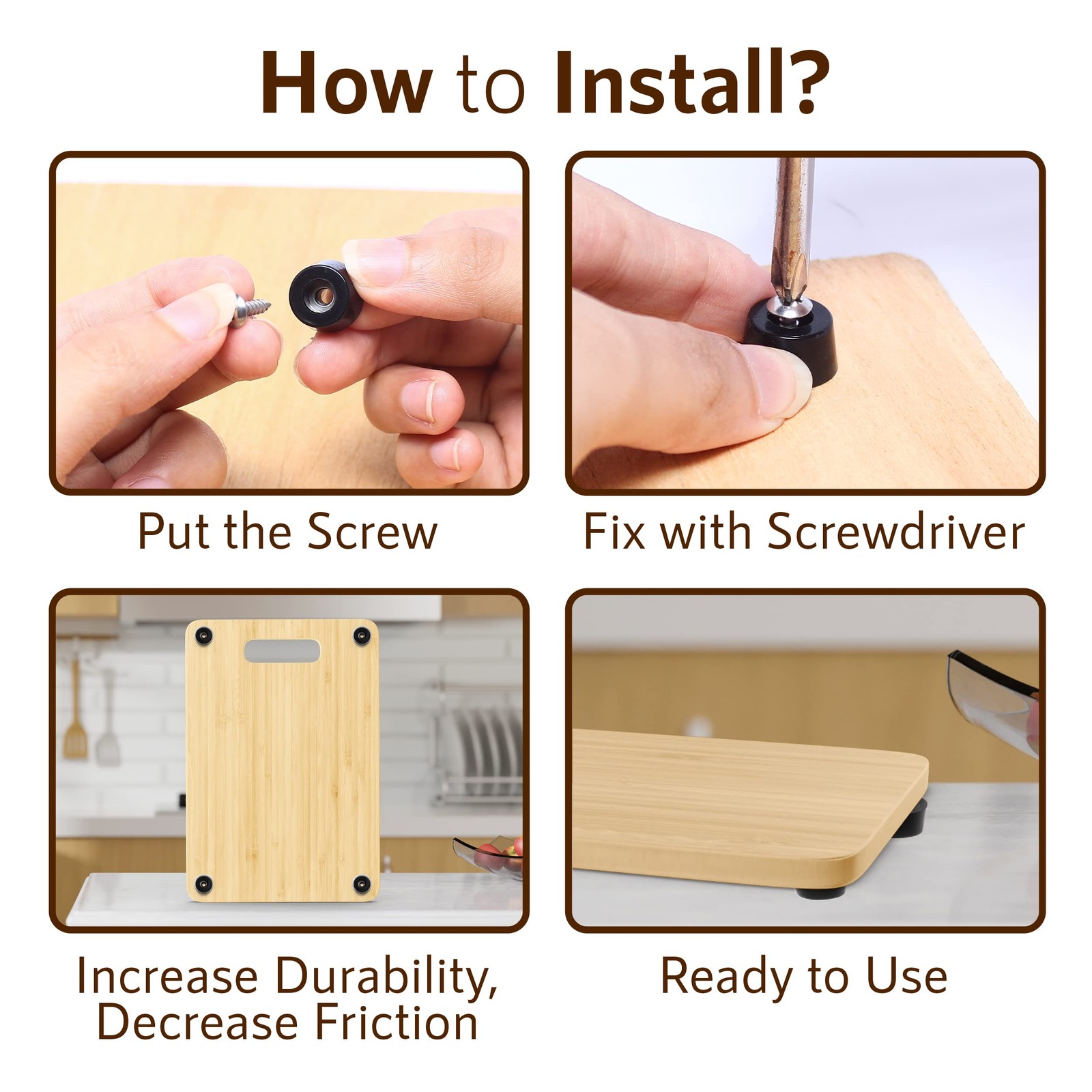 How to Install?

Put the Screw

Fix with Screwdriver

Increase Durability, Decrease Friction

Ready to Use