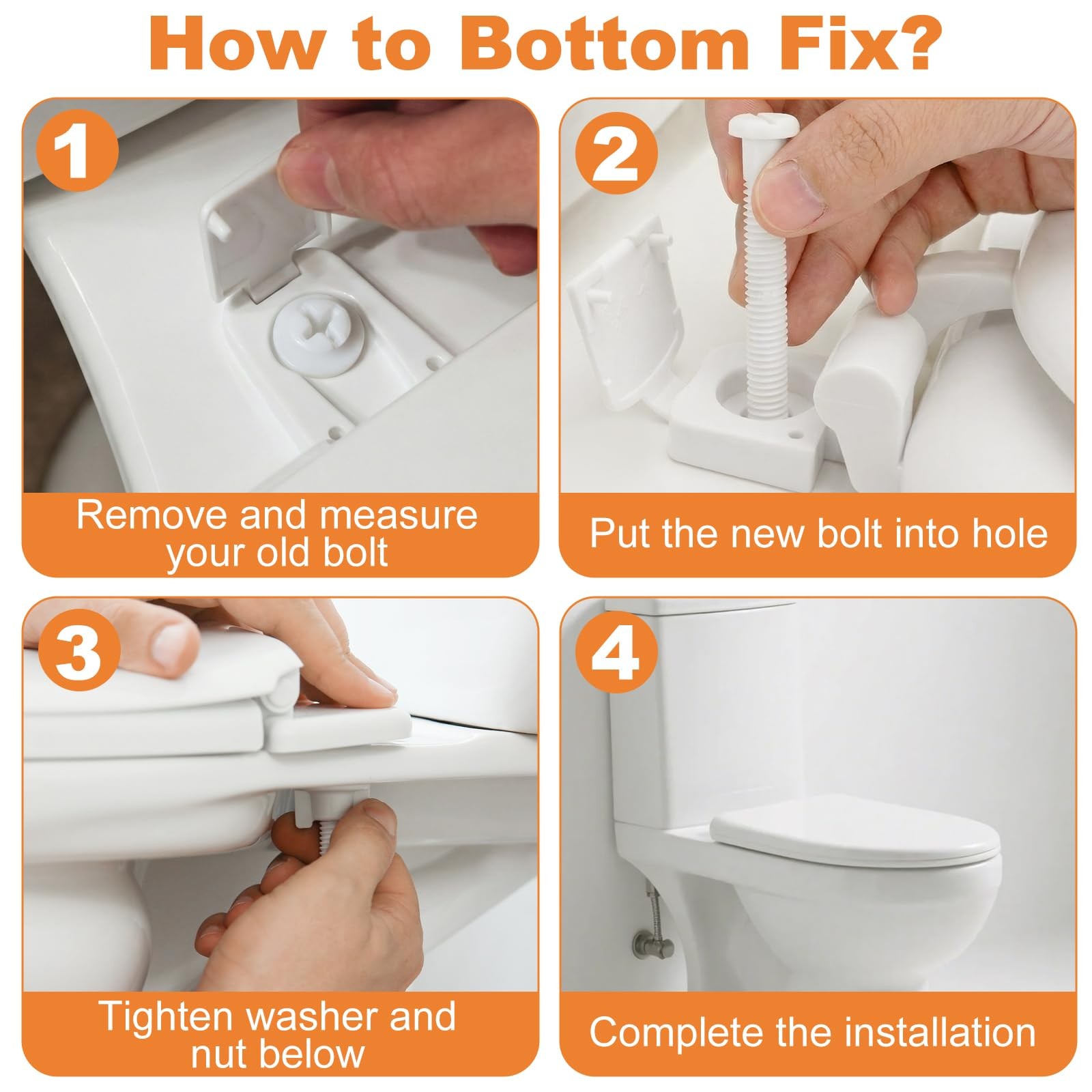 How to Bottom Fix?

1

Remove and measure your old bolt

2

Put the new bolt into hole

3

Tighten washer and nut below

4

Complete the installation