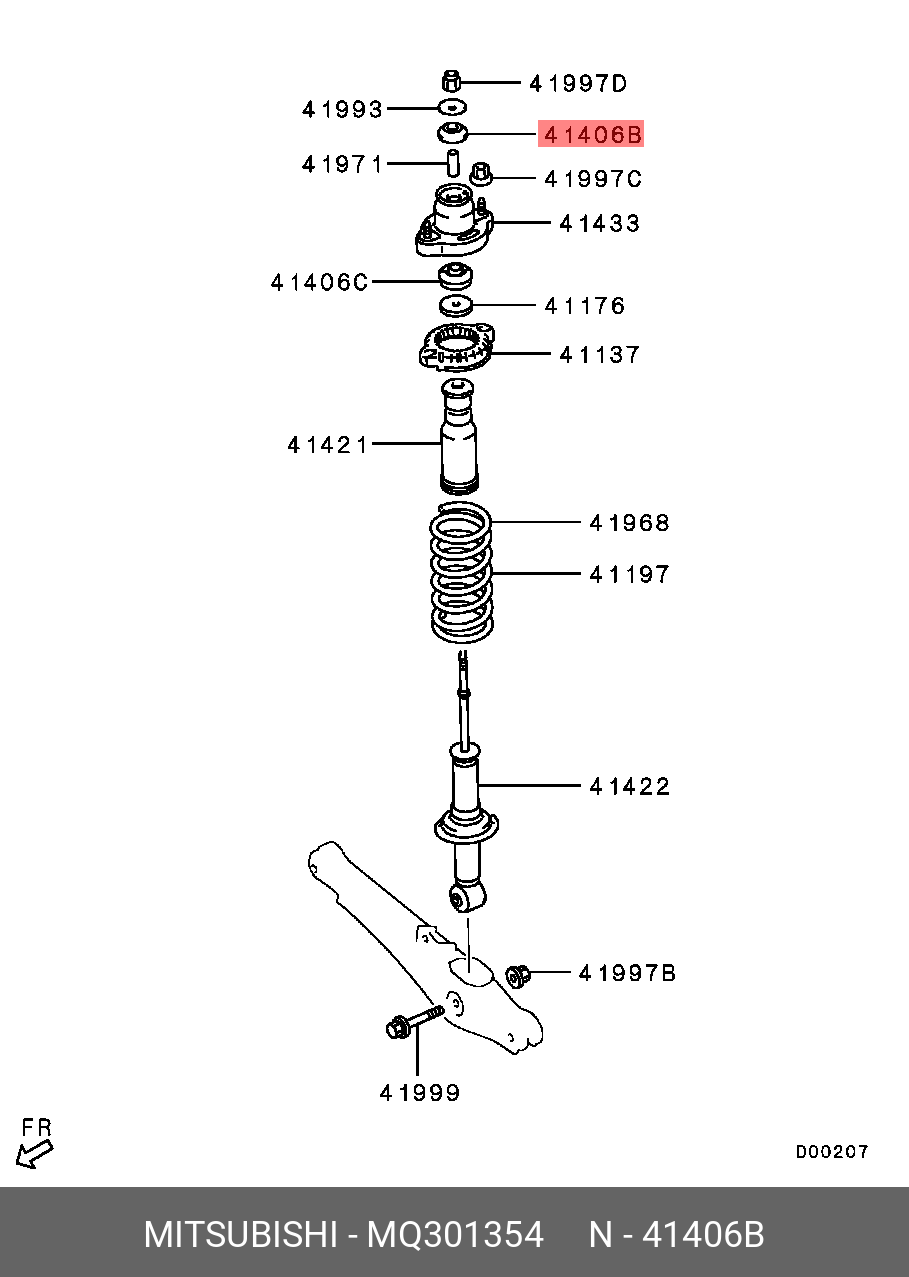 41997D
41993
41406B
41971
41997C
41433
41406C
41176
41137
41421
41968
41197
41422
41997B
41999
FR
D00207
MITSUBISHI - MQ301354 N - 41406B