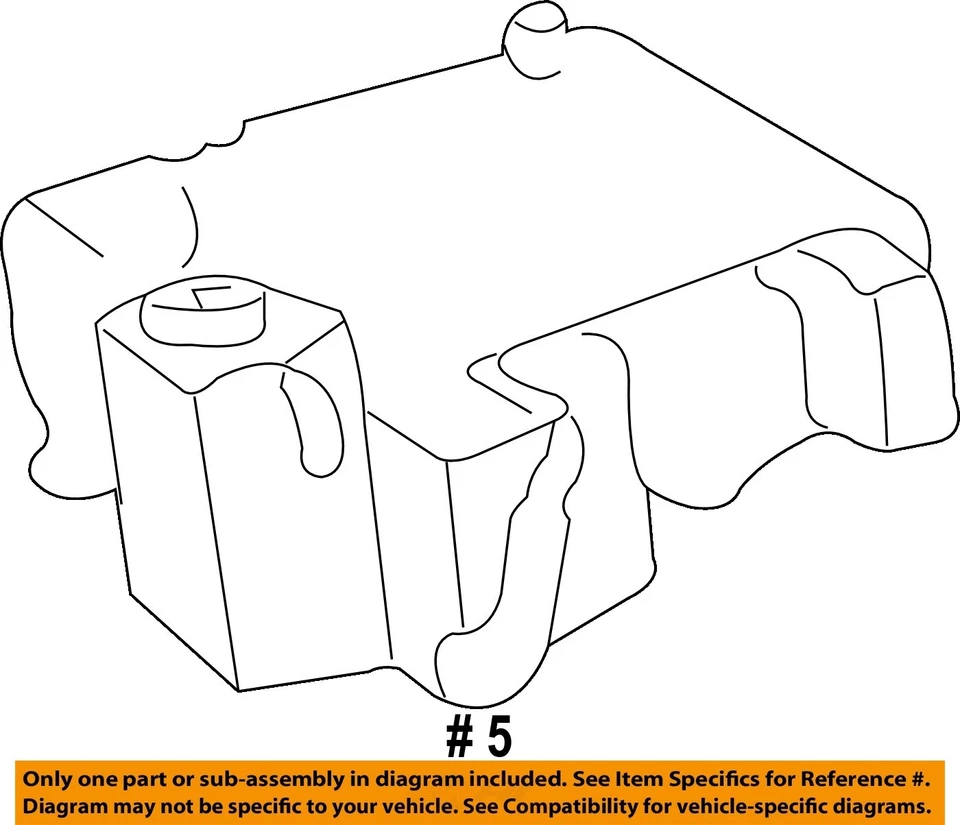 # 5

Only one part or sub-assembly in diagram included. See Item Specifics for Reference #.
Diagram may not be specific to your vehicle. See Compatibility for vehicle-specific diagrams.