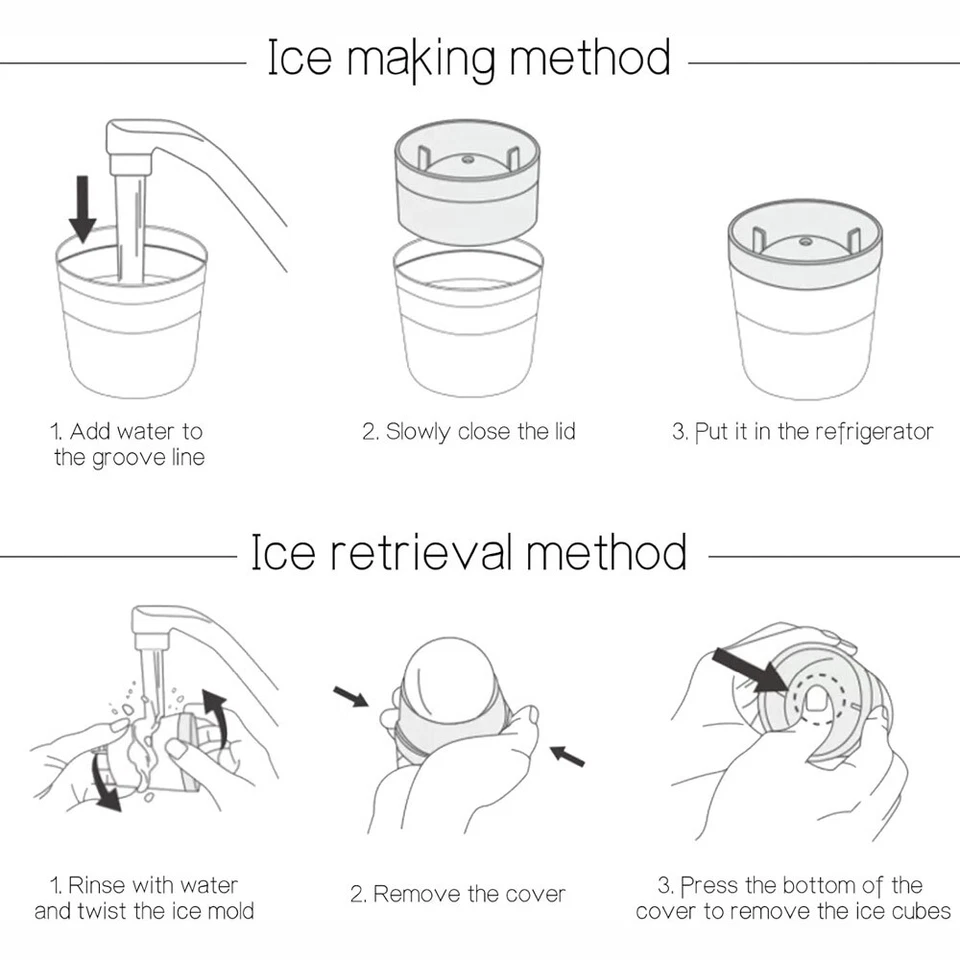 Ice making method

1. Add water to the groove line

2. Slowly close the lid

3. Put it in the refrigerator

Ice retrieval method

1. Rinse with water and twist the ice mold

2. Remove the cover

3. Press the bottom of the cover to remove the ice cubes