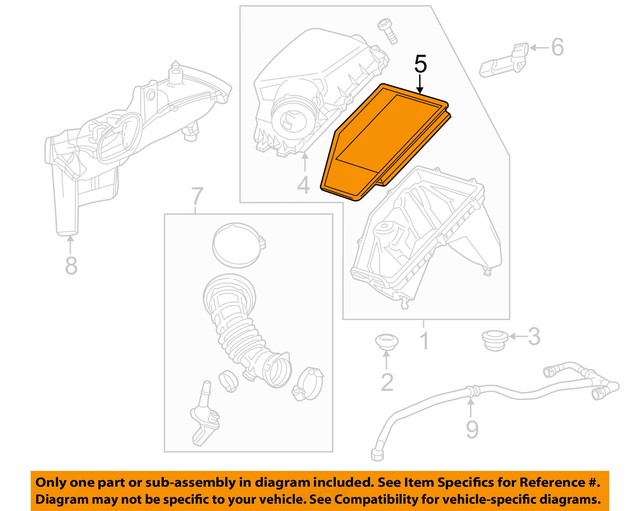 5
6
4
7
8
1
3
2
9

Only one part or sub-assembly in diagram included. See Item Specifics for Reference #.
Diagram may not be specific to your vehicle. See Compatibility for vehicle-specific diagrams.