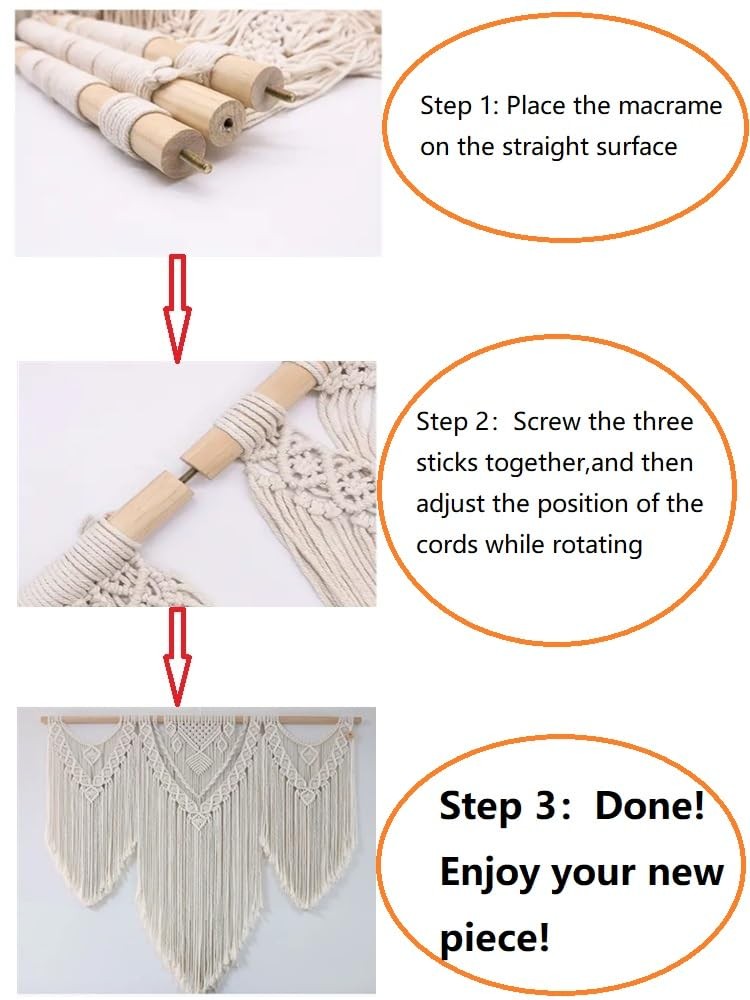 Step 1: Place the macrame on the straight surface

Step 2: Screw the three sticks together,and then adjust the position of the cords while rotating

Step 3: Done! Enjoy your new piece!