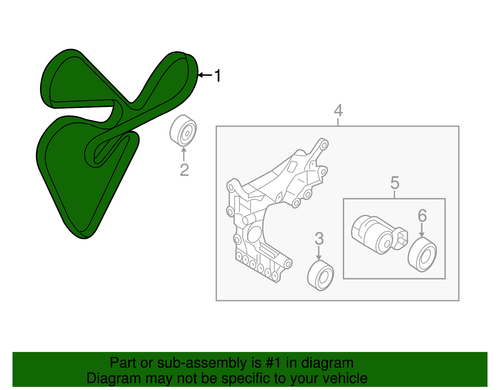 1
2
4
5
6
3

Part or sub-assembly is #1 in diagram
Diagram may not be specific to your vehicle