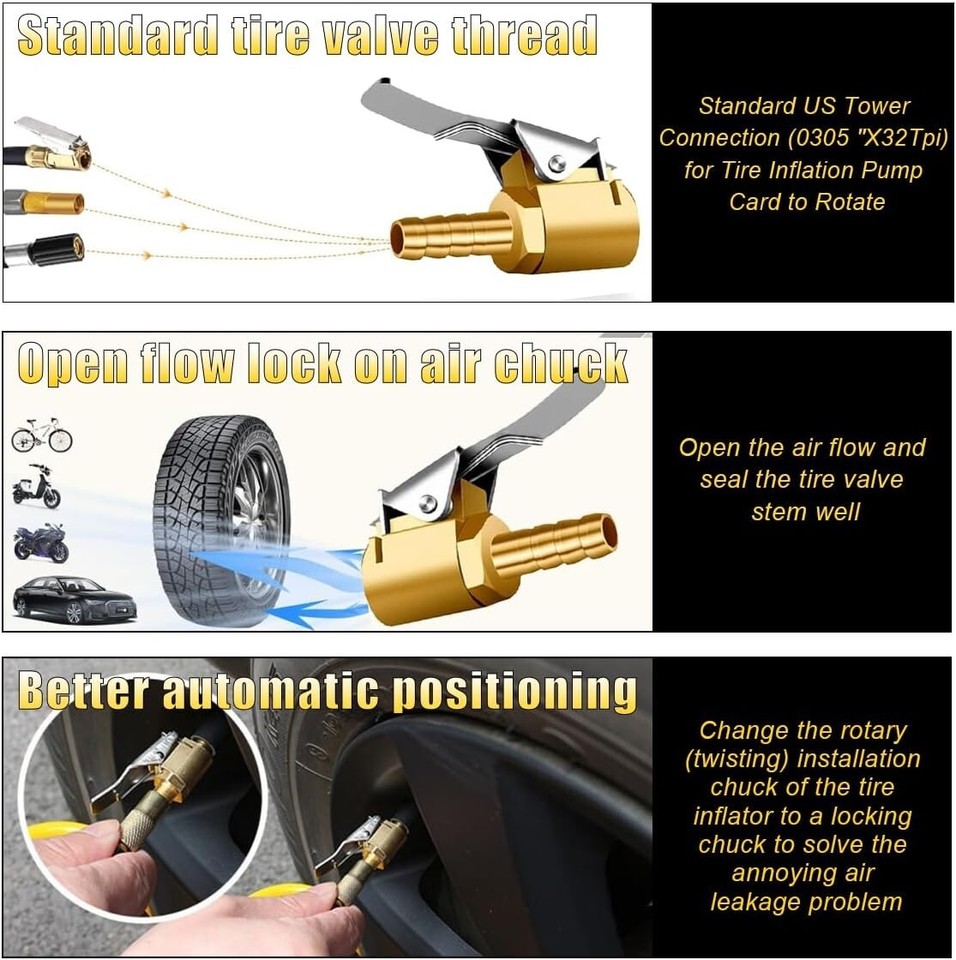 Standard tire valve thread

Standard US Tower Connection (0305 "X32Tpi) for Tire Inflation Pump Card to Rotate

Open flow lock on air chuck

Open the air flow and seal the tire valve stem well

Better automatic positioning

Change the rotary (twisting) installation chuck of the tire inflator to a locking chuck to solve the annoying air leakage problem