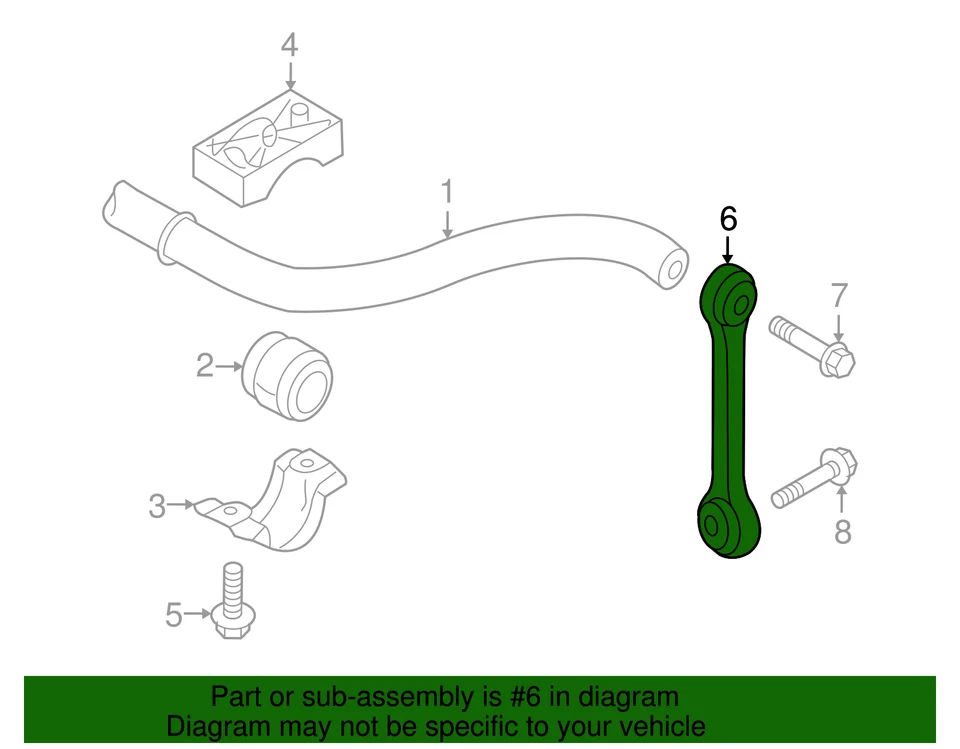 4
1
6
7
2
3
8
5
Part or sub-assembly is #6 in diagram
Diagram may not be specific to your vehicle