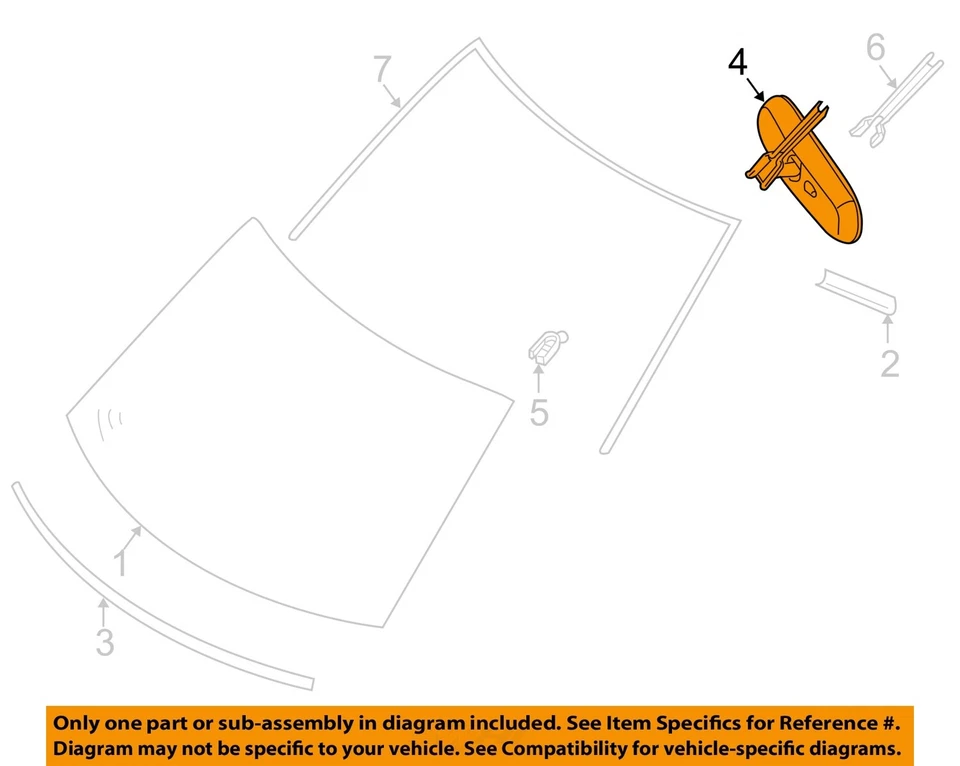 7
4
6
2
5
1
3

Only one part or sub-assembly in diagram included. See Item Specifics for Reference #.
Diagram may not be specific to your vehicle. See Compatibility for vehicle-specific diagrams.