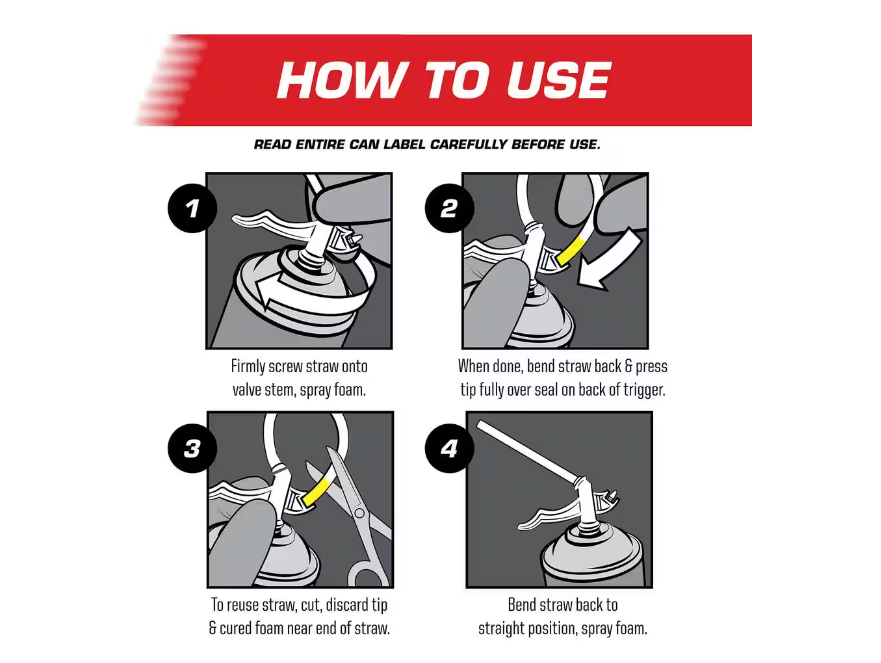 HOW TO USE

READ ENTIRE CAN LABEL CAREFULLY BEFORE USE.

1

Firmly screw straw onto valve stem, spray foam.

2

When done, bend straw back & press tip fully over seal on back of trigger.

3

To reuse straw, cut, discard tip & cured foam near end of straw.

4

Bend straw back to straight position, spray foam.