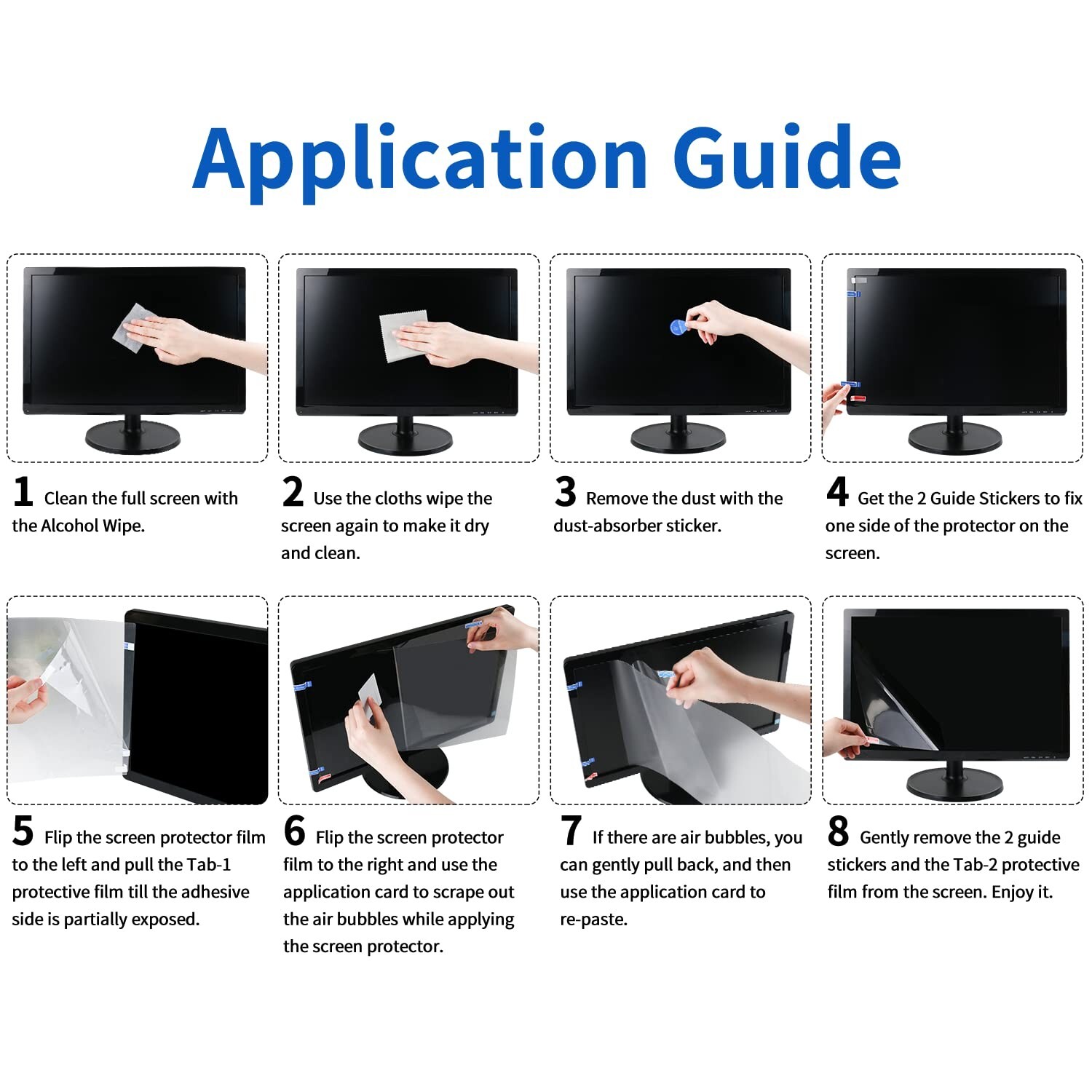 Application Guide

1 Clean the full screen with the Alcohol Wipe.

2 Use the cloths wipe the screen again to make it dry and clean.

3 Remove the dust with the dust-absorber sticker.

4 Get the 2 Guide Stickers to fix one side of the protector on the screen.

5 Flip the screen protector film to the left and pull the Tab-1 protective film till the adhesive side is partially exposed.

6 Flip the screen protector film to the right and use the application card to scrape out the air bubbles while applying the screen protector.

7 If there are air bubbles, you can gently pull back, and then use the application card to re-paste.

8 Gently remove the 2 guide stickers and the Tab-2 protective film from the screen. Enjoy it.