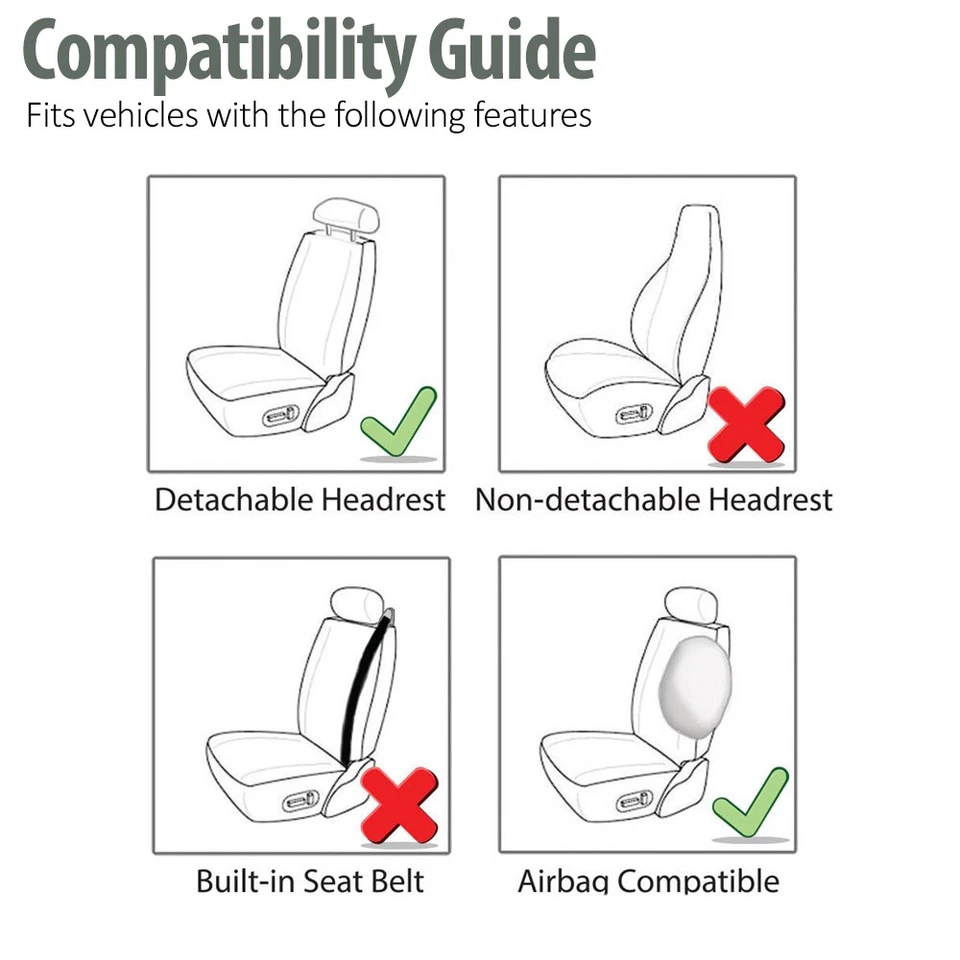 Compatibility Guide

Fits vehicles with the following features

Detachable Headrest

Non-detachable Headrest

Built-in Seat Belt

Airbag Compatible