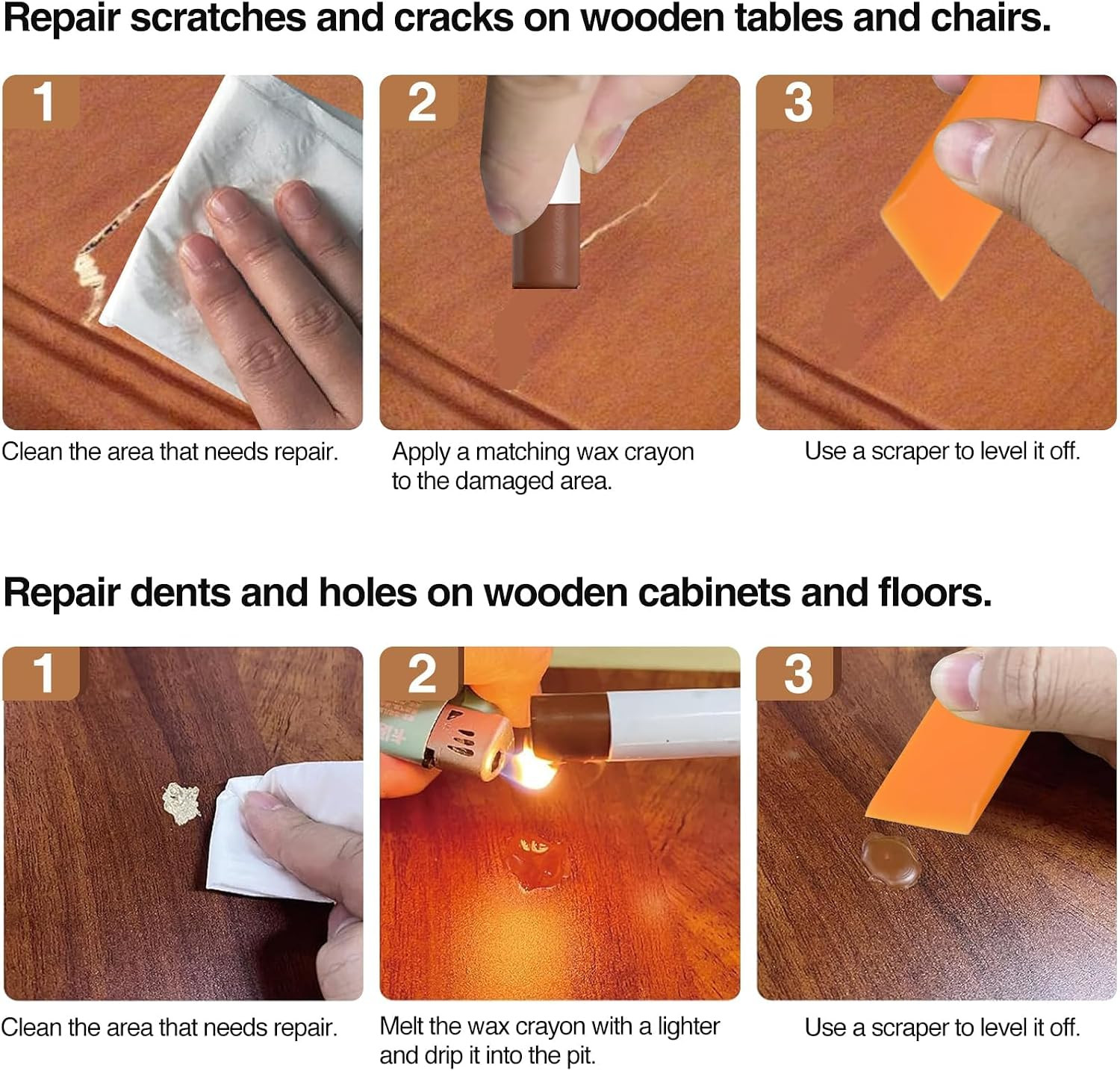 Repair scratches and cracks on wooden tables and chairs.

1

Clean the area that needs repair.

2

Apply a matching wax crayon to the damaged area.

3

Use a scraper to level it off.

Repair dents and holes on wooden cabinets and floors.

1

Clean the area that needs repair.

2

Melt the wax crayon with a lighter and drip it into the pit.

3

Use a scraper to level it off.