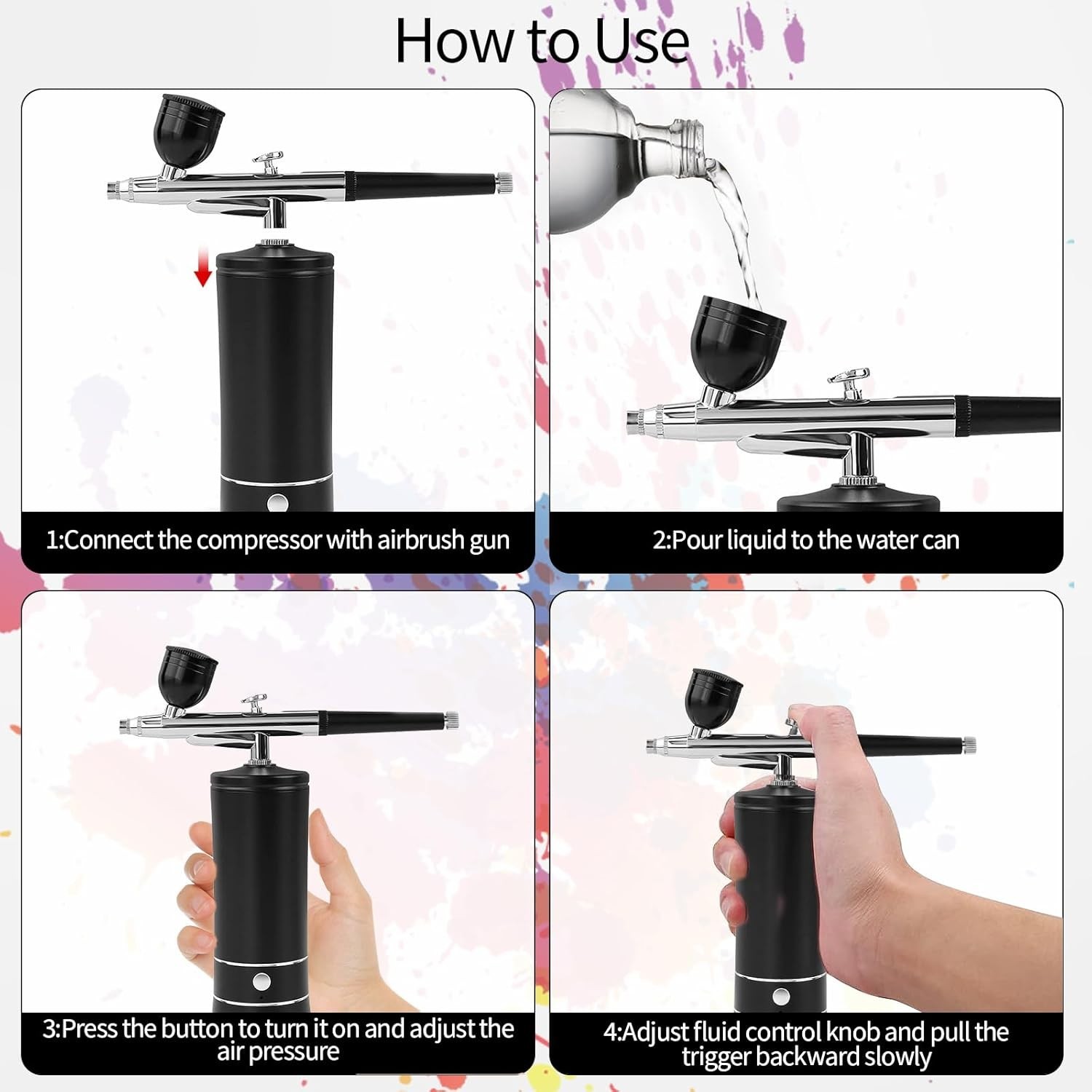 How to Use

1:Connect the compressor with airbrush gun

2:Pour liquid to the water can

3:Press the button to turn it on and adjust the air pressure

4:Adjust fluid control knob and pull the trigger backward slowly