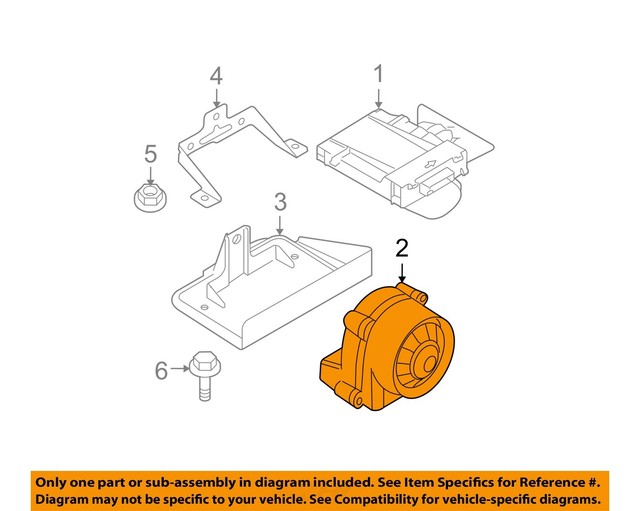 4
1
5
3
2
6

Only one part or sub-assembly in diagram included. See Item Specifics for Reference #.
Diagram may not be specific to your vehicle. See Compatibility for vehicle-specific diagrams.