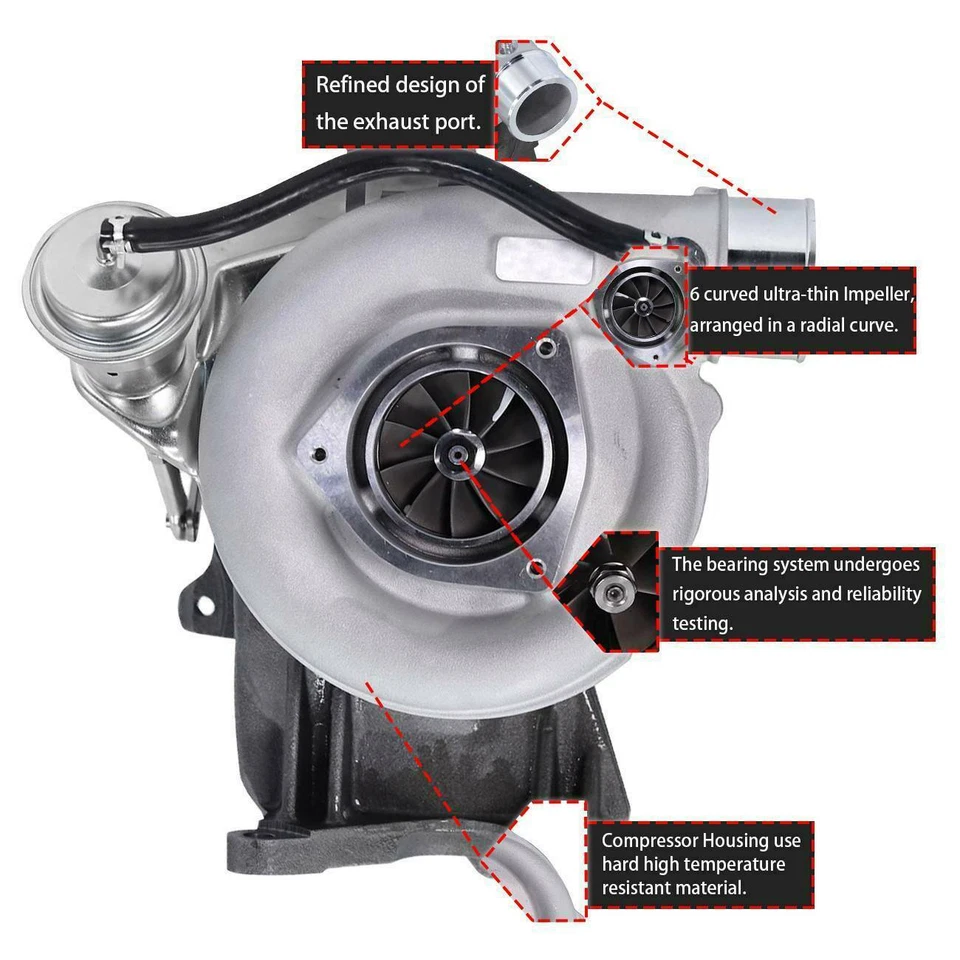 Refined design of the exhaust port.

6 curved ultra-thin Impeller, arranged in a radial curve.

The bearing system undergoes rigorous analysis and reliability testing.

Compressor Housing use hard high temperature resistant material.