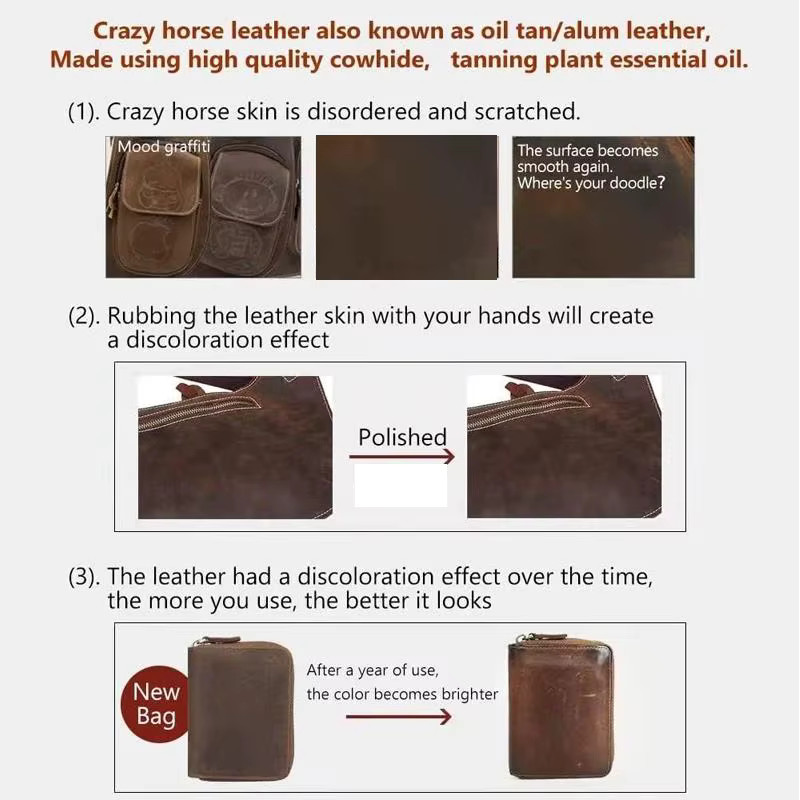 Crazy horse leather also known as oil tan/alum leather,
Made using high quality cowhide, tanning plant essential oil.

(1). Crazy horse skin is disordered and scratched.

Mood graffiti

The surface becomes smooth again.
Where's your doodle?

(2). Rubbing the leather skin with your hands will create a discoloration effect

Polished

(3). The leather had a discoloration effect over the time, the more you use, the better it looks

New Bag

After a year of use,
the color becomes brighter