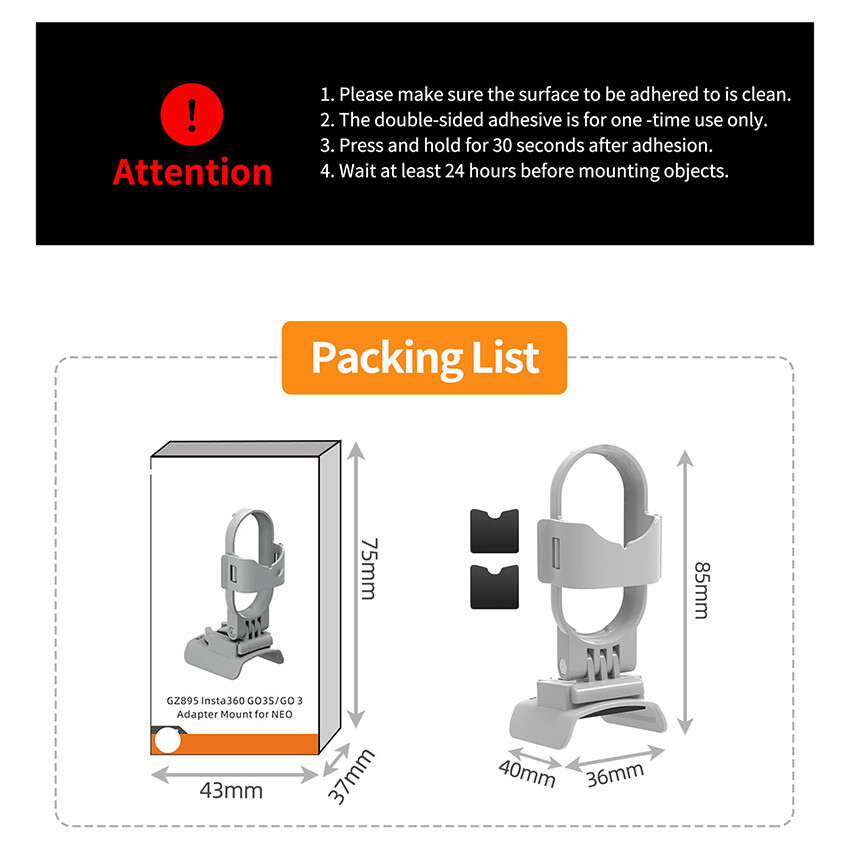 !
Attention

1. Please make sure the surface to be adhered to is clean.
2. The double-sided adhesive is for one -time use only.
3. Press and hold for 30 seconds after adhesion.
4. Wait at least 24 hours before mounting objects.

Packing List

GZ895 Insta360 GO3S/GO 3
Adapter Mount for NEO

75mm

43mm

37mm

85mm

40mm

36mm