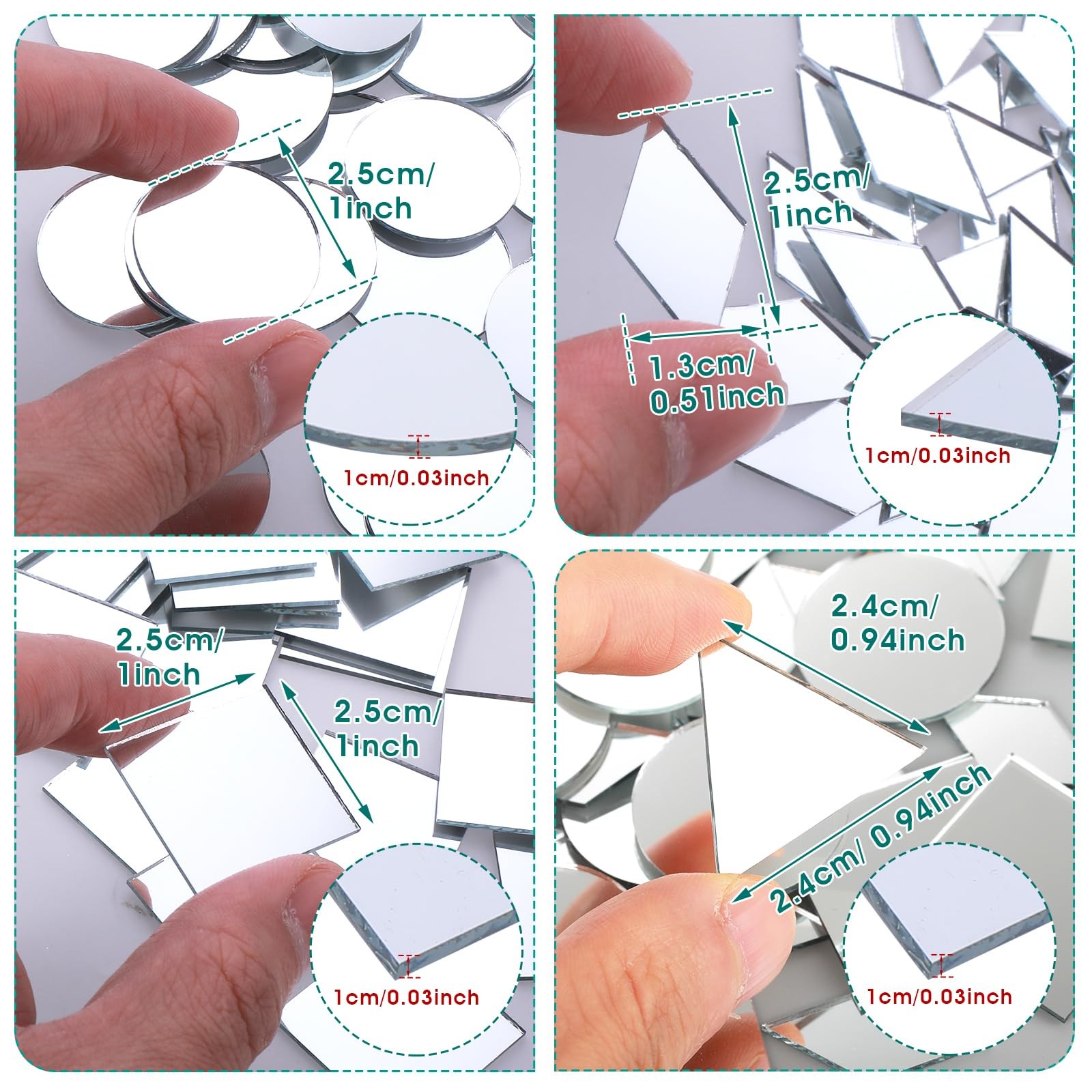 2.5cm/ 1inch

1cm/0.03inch

2.5cm/ 1inch

1.3cm/ 0.51inch

1cm/0.03inch

2.5cm/ 1inch

2.5cm/ 1inch

1cm/0.03inch

2.4cm/ 0.94inch

2.4cm/ 0.94inch

1cm/0.03inch