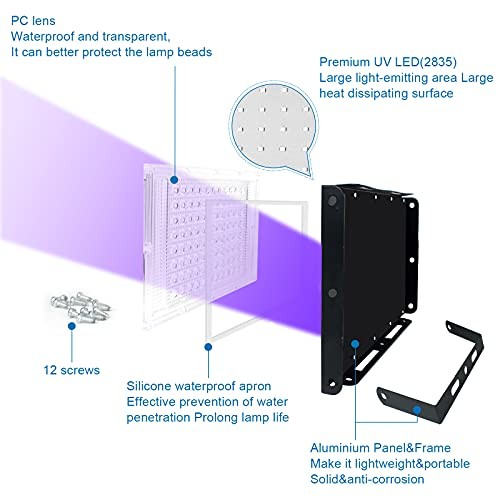 PC lens
Waterproof and transparent,
It can better protect the lamp beads

Premium UV LED(2835)
Large light-emitting area Large heat dissipating surface

12 screws

Silicone waterproof apron
Effective prevention of water penetration Prolong lamp life

Aluminium Panel&Frame
Make it lightweight&portable
Solid&anti-corrosion