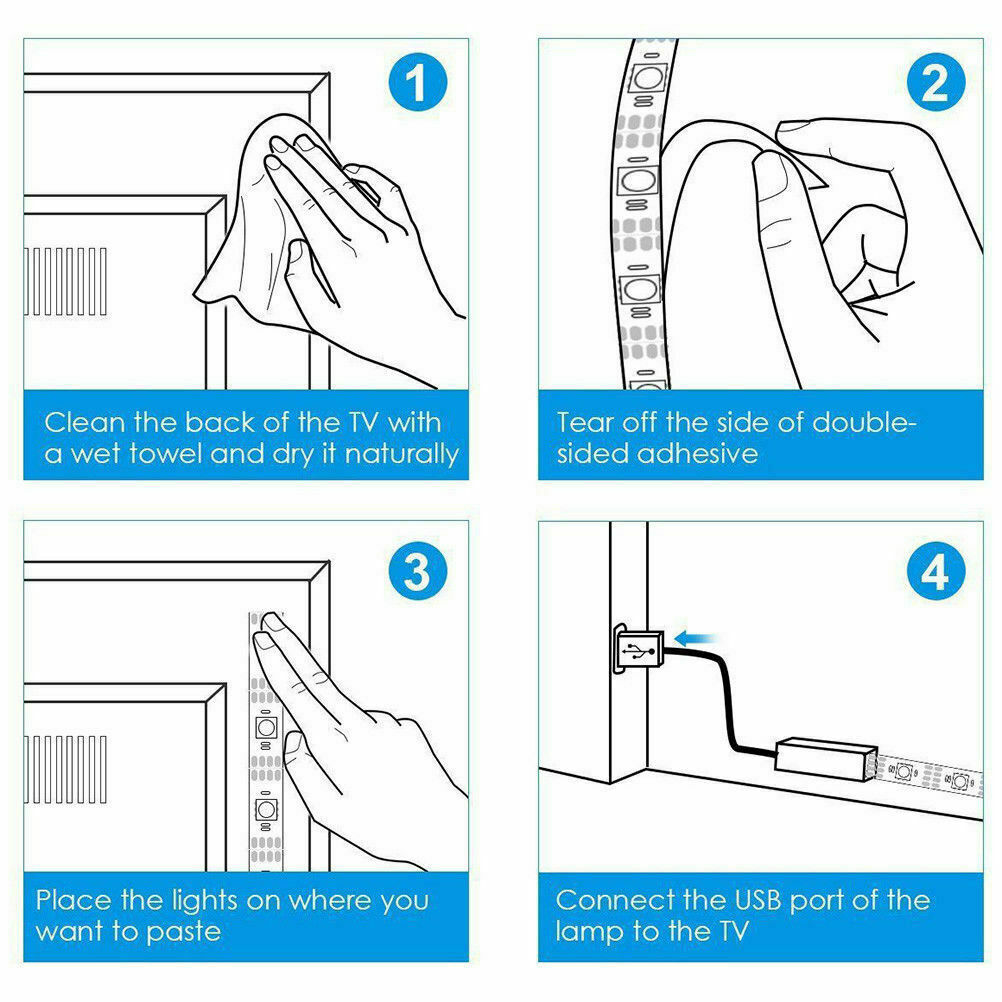 1

Clean the back of the TV with a wet towel and dry it naturally

2

Tear off the side of double-sided adhesive

3

Place the lights on where you want to paste

4

Connect the USB port of the lamp to the TV