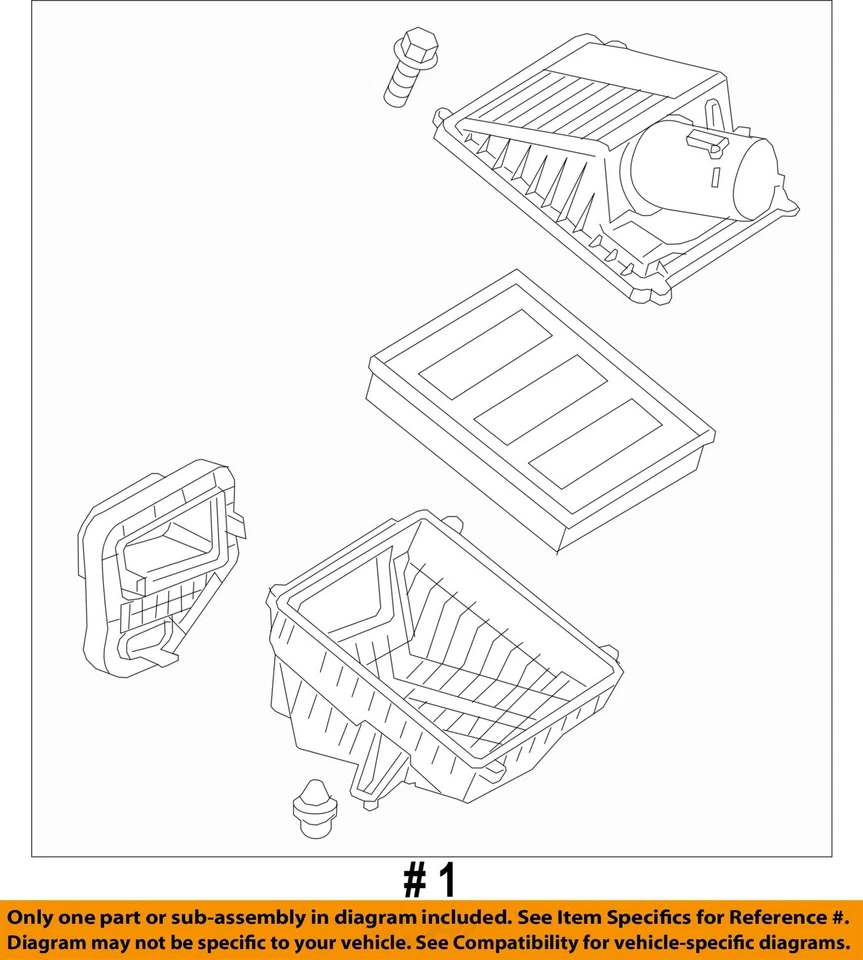 # 1

Only one part or sub-assembly in diagram included. See Item Specifics for Reference #.
Diagram may not be specific to your vehicle. See Compatibility for vehicle-specific diagrams.