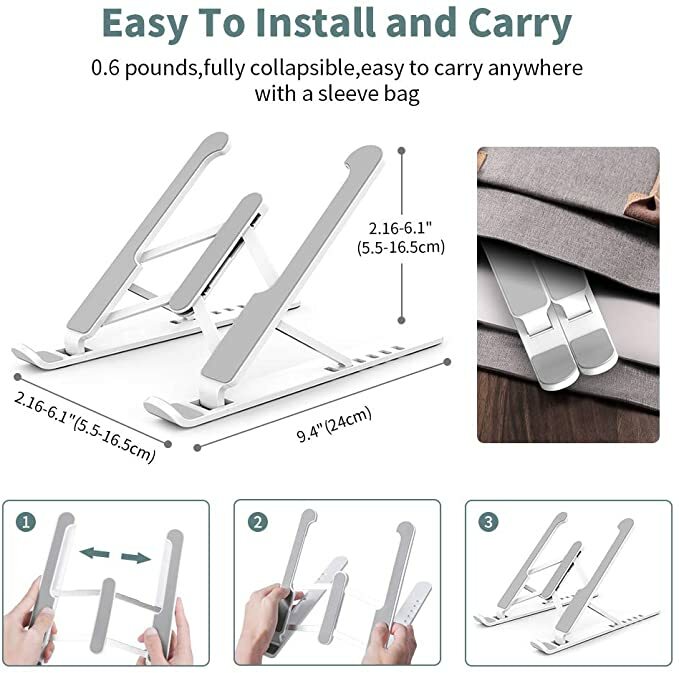 Easy To Install and Carry

0.6 pounds,fully collapsible,easy to carry anywhere with a sleeve bag

2.16-6.1"
(5.5-16.5cm)

2.16-6.1"(5.5-16.5cm)

9.4"(24cm)

1

2

3