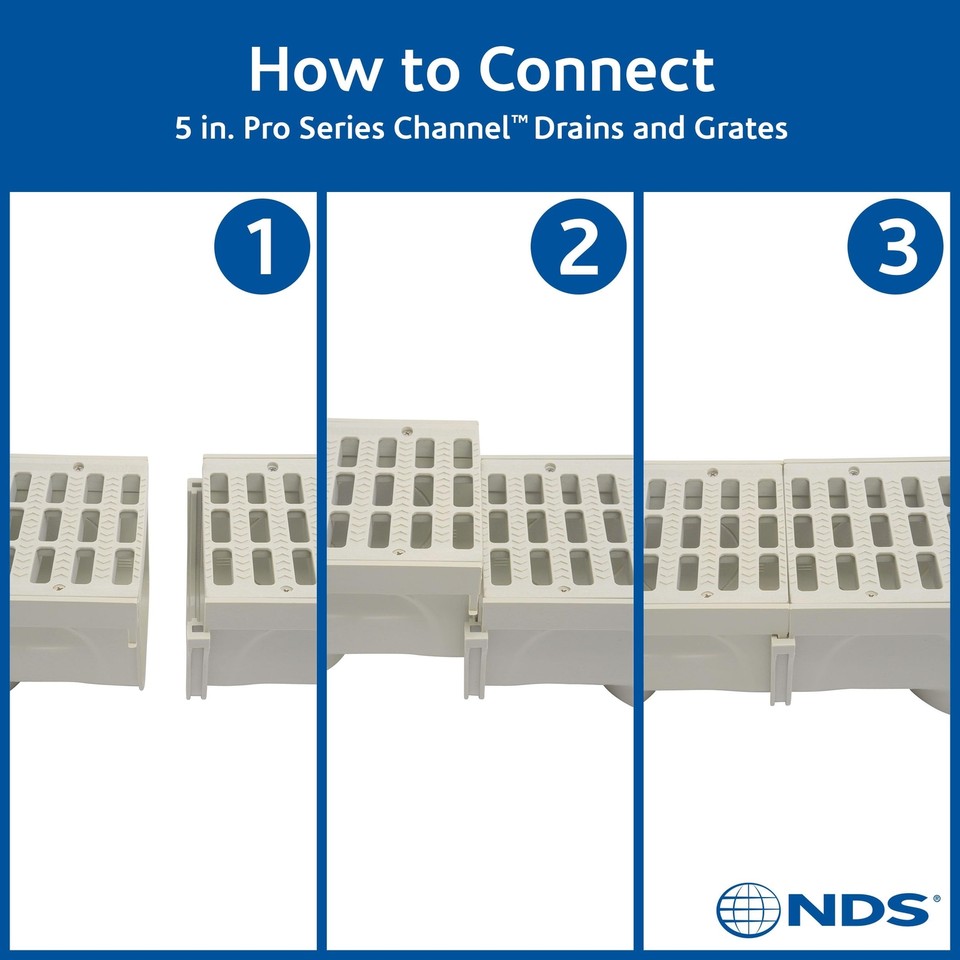 How to Connect
5 in. Pro Series Channel™ Drains and Grates

1

2

3

NDS®